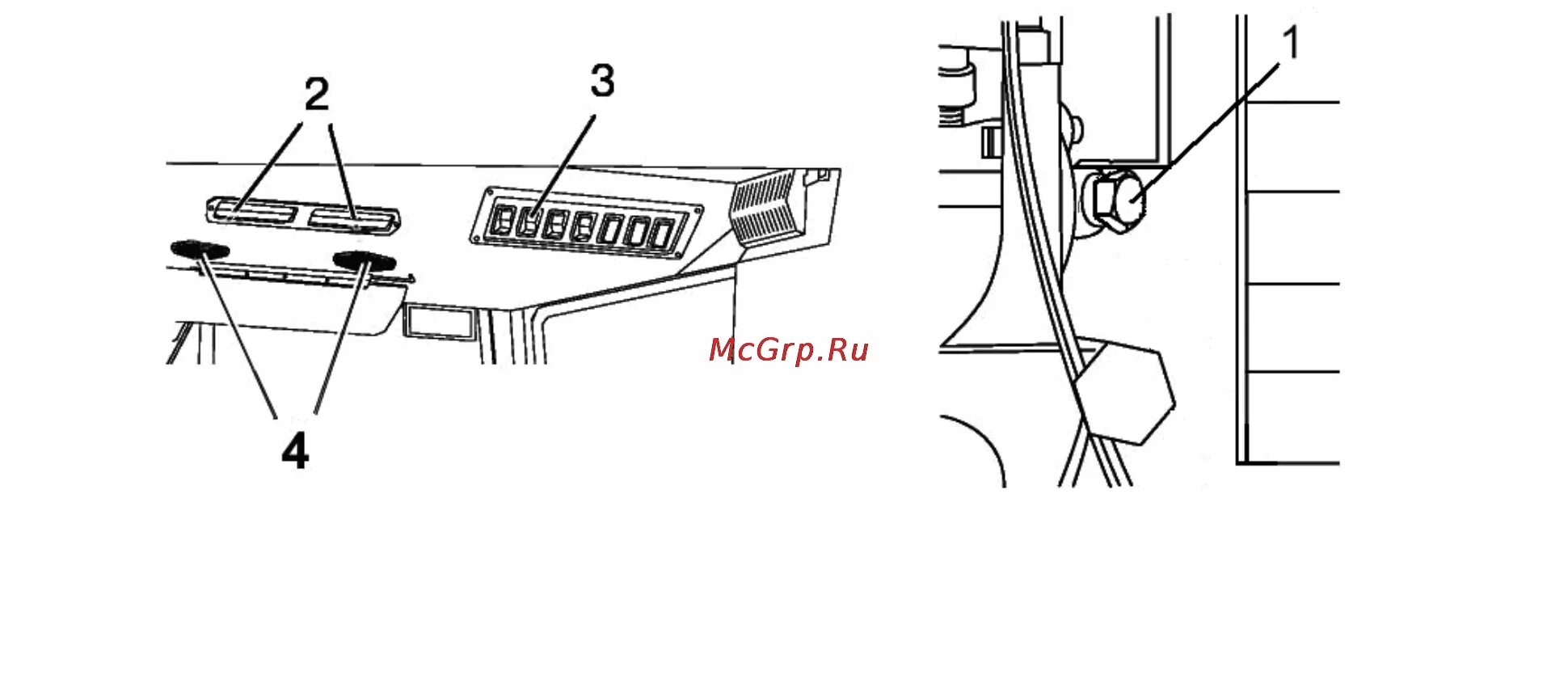 2
3
4
McGrp.Ru
1