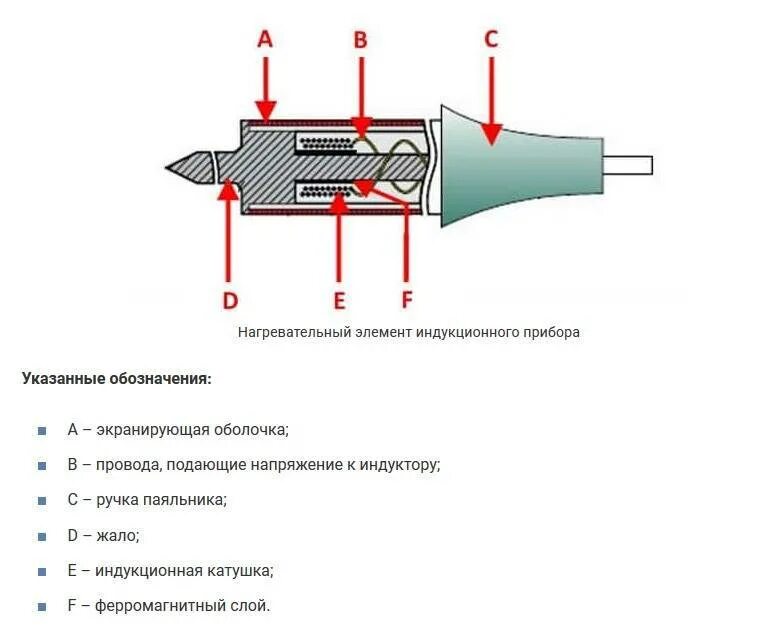 A
B
C
D
E
F

Нагревательный элемент индукционного прибора

**Указанные обозначения:**

- A – экранирующая оболочка;
- B – провода, подающие напряжение к индуктору;
- C – ручка паяльника;
- D – жало;
- E – индукционная катушка;
- F – ферромагнитный слой.