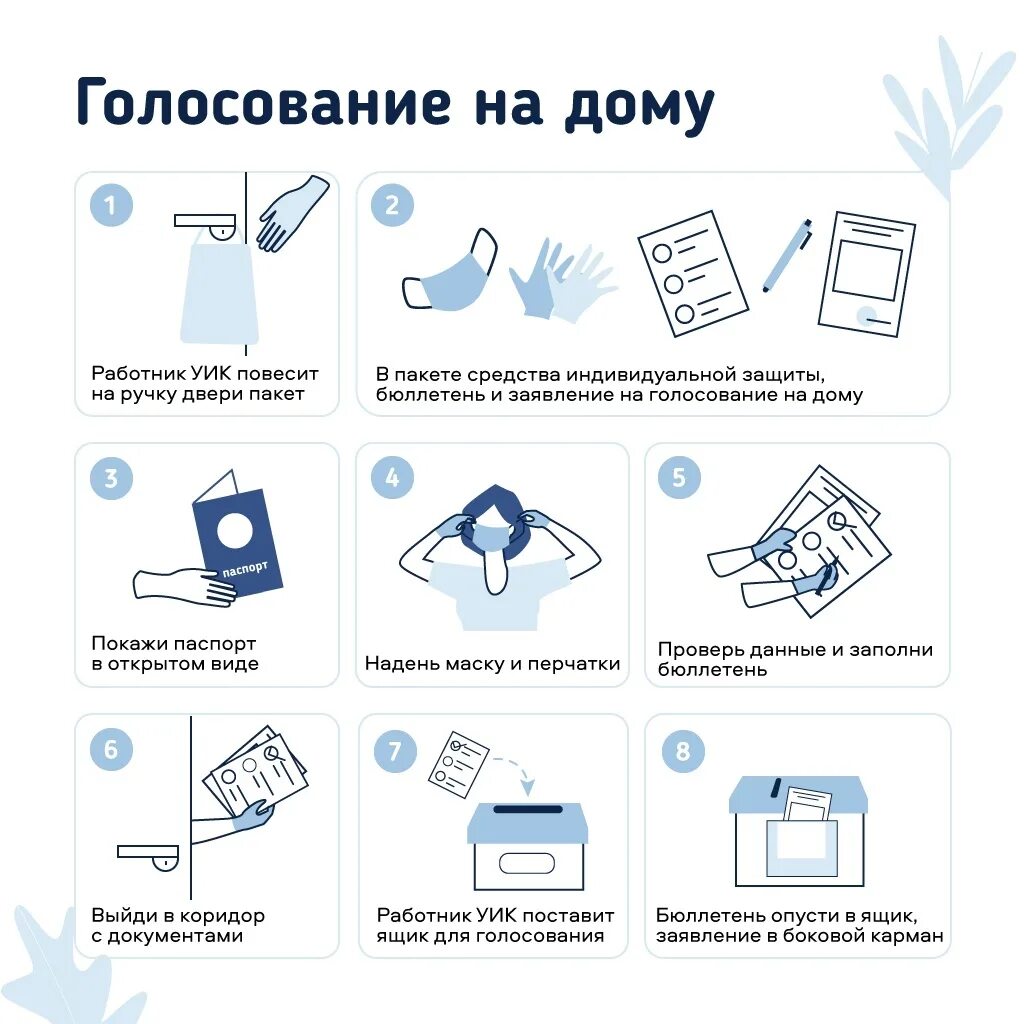 Голосование на дому

1

Работник УИК повесит на ручку двери пакет

2

В пакете средства индивидуальной защиты, бюллетень и заявление на голосование на дому

3

паспорт

Покажи паспорт в открытом виде

4

Надень маску и перчатки

5

Проверь данные и заполни бюллетень

6

Выйди в коридор с документами

7

Работник УИК поставит ящик для голосования

8

Бюллетень опусти в ящик, заявление в боковой карман