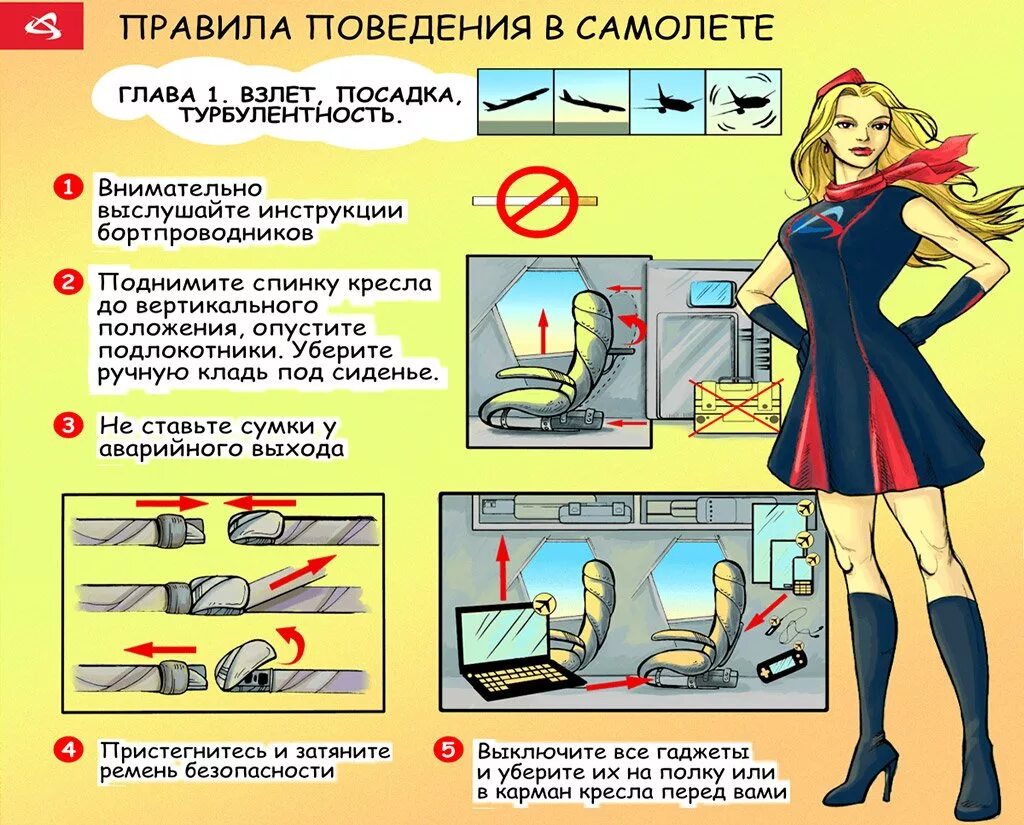 ПРАВИЛА ПОВЕДЕНИЯ В САМОЛЕТЕ

ГЛАВА 1. ВЗЛЕТ, ПОСАДКА, ТУРБУЛЕНТНОСТЬ.

1 Внимательно выслушайте инструкции бортпроводников

2 Поднимите спинку кресла до вертикального положения, опустите подлокотники. Уберите ручную кладь под сиденье.

3 Не ставьте сумки у аварийного выхода

4 Пристегнитесь и затяните ремень безопасности

5 Выключите все гаджеты и уберите их на полку или в карман кресла перед вами