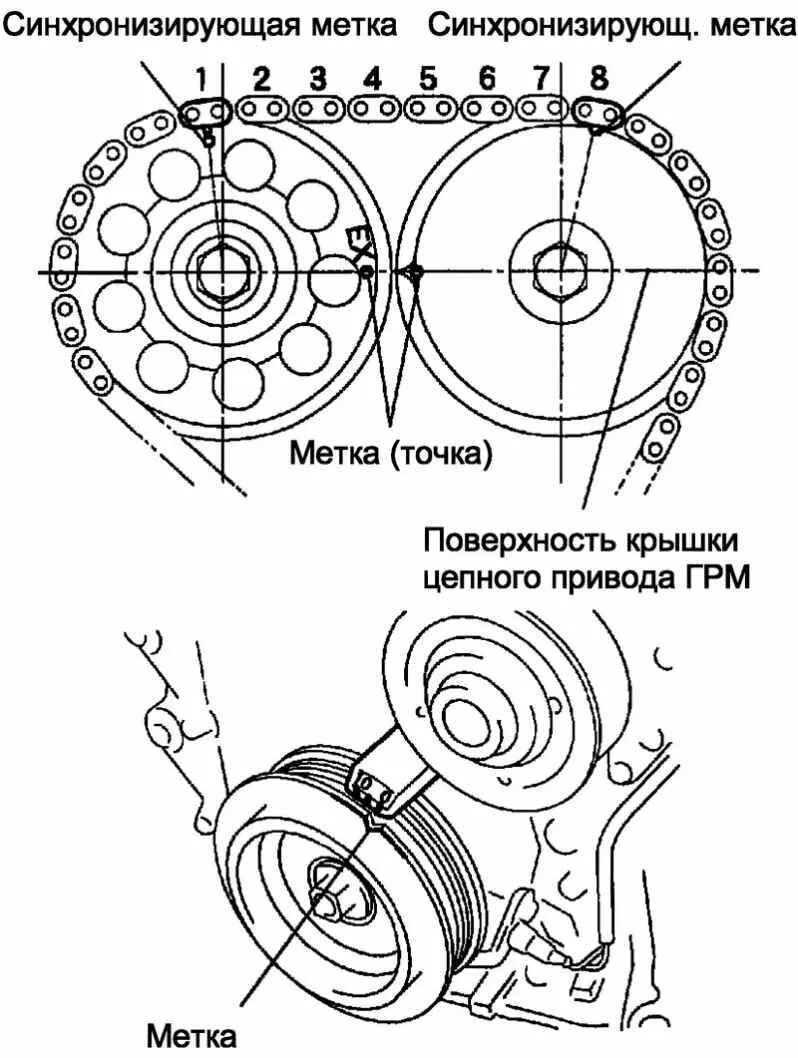 Синхронизирующая метка Синхронизирующ. метка

1 2 3 4 5 6 7 8

EX

Метка (точка)

Поверхность крышки цепного привода ГРМ

Метка