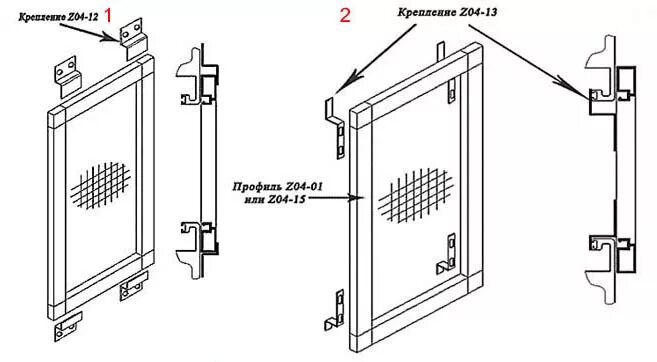 Крепление Z04-12
1

2
Крепление Z04-13

Профиль Z04-01
или Z04-15