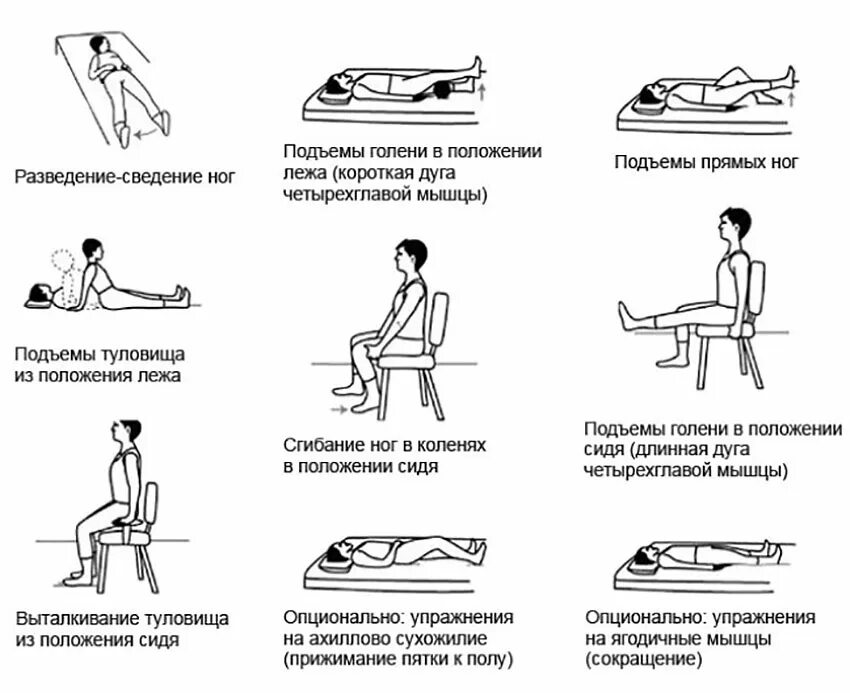 Разведение-сведение ног

Подъемы голени в положении лежа (короткая дуга четырехглавой мышцы)

Подъемы прямых ног

Подъемы туловища из положения лежа

Сгибание ног в коленях в положении сидя

Подъемы голени в положении сидя (длинная дуга четырехглавой мышцы)

Выталкивание туловища из положения сидя

Опционально: упражнения на ахиллово сухожилие (прижимание пятки к полу)

Опционально: упражнения на ягодичные мышцы (сокращение)