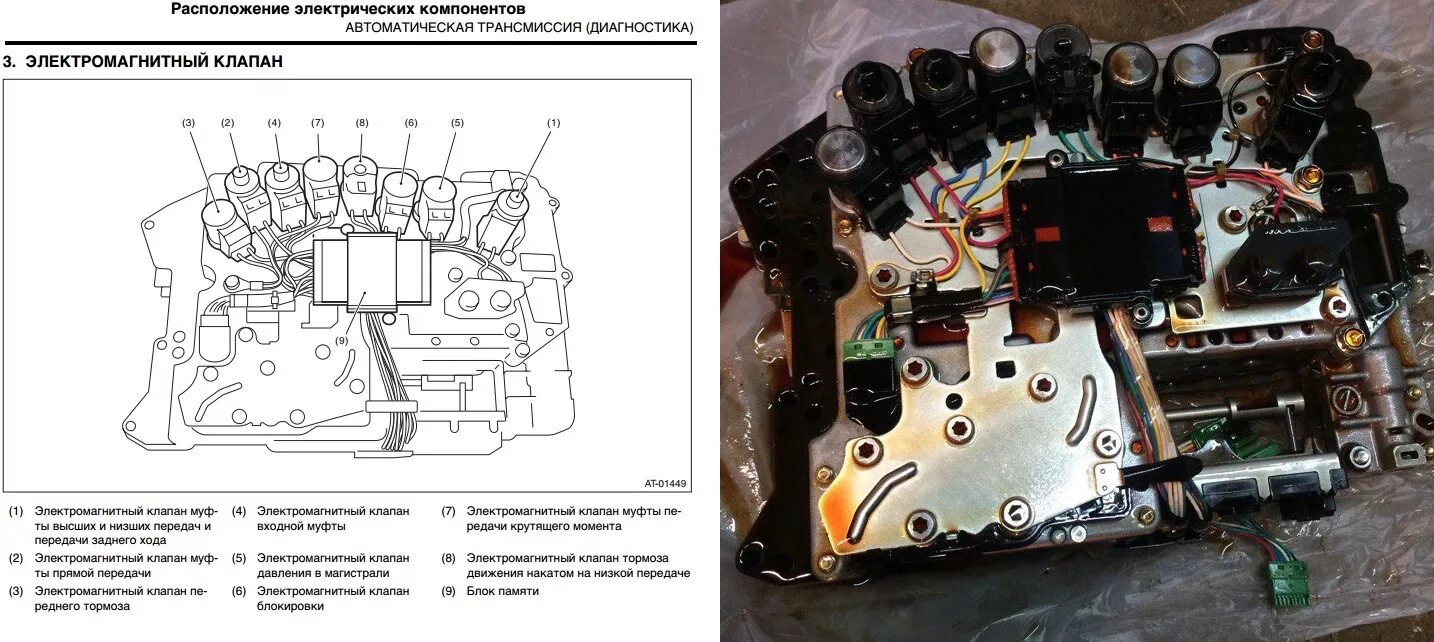 Расположение электрических компонентов
АВТОМАТИЧЕСКАЯ ТРАНСМИССИЯ (ДИАГНОСТИКА)

3. ЭЛЕКТРОМАГНИТНЫЙ КЛАПАН

(3) (2) (4) (7) (8) (6) (5) (1)

(9)

AT-01449

(1) Электромагнитный клапан муфты высших и низших передач и передачи заднего хода

(2) Электромагнитный клапан муфты прямой передачи

(3) Электромагнитный клапан переднего тормоза

(4) Электромагнитный клапан входной муфты

(5) Электромагнитный клапан давления в магистрали

(6) Электромагнитный клапан блокировки

(7) Электромагнитный клапан муфты передачи крутящего момента

(8) Электромагнитный клапан тормоза движения накатом на низкой передаче

(9) Блок памяти