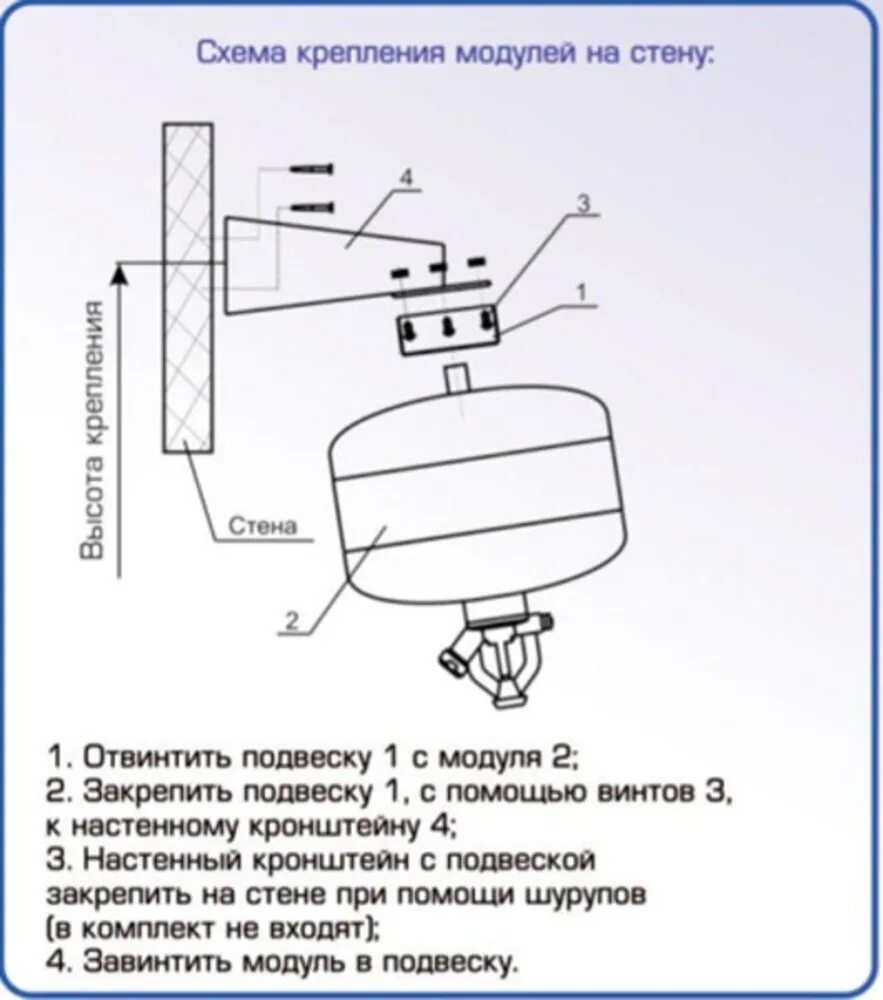 Схема крепления модулей на стену:

4

3

1

Высота крепления

Стена

2

1. Отвинтить подвеску 1 с модуля 2;
2. Закрепить подвеску 1, с помощью винтов 3, к настенному кронштейну 4;
3. Настенный кронштейн с подвеской закрепить на стене при помощи шурупов (в комплект не входят);
4. Завинтить модуль в подвеску.