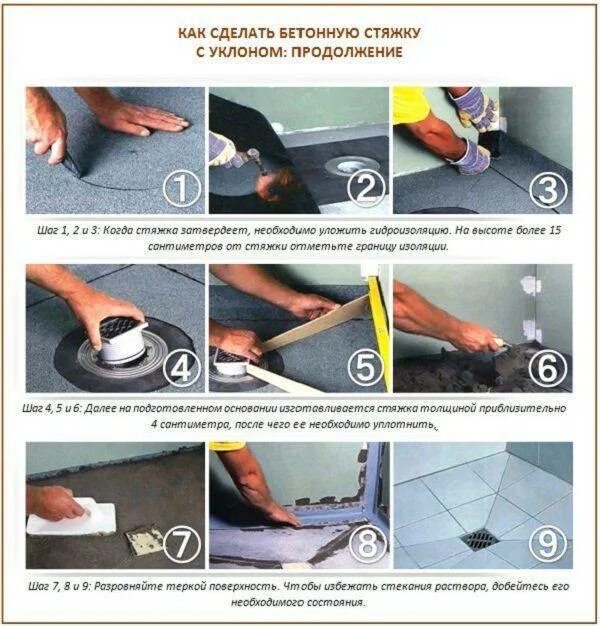 КАК СДЕЛАТЬ БЕТОННУЮ СТЯЖКУ С УКЛОНОМ: ПРОДОЛЖЕНИЕ

1

2

3

Шаг 1, 2 и 3: Когда стяжка затвердеет, необходимо уложить гидроизоляцию. На высоте более 15 сантиметров от стяжки отметьте границу изоляции.

4

5

6

Шаг 4, 5 и 6: Далее на подготовленном основании изготавливается стяжка толщиной приблизительно 4 сантиметра, после чего ее необходимо уплотнить.

7

8

9

Шаг 7, 8 и 9: Разровняйте теркой поверхность. Чтобы избежать стекания раствора, добейтесь его необходимого состояния.