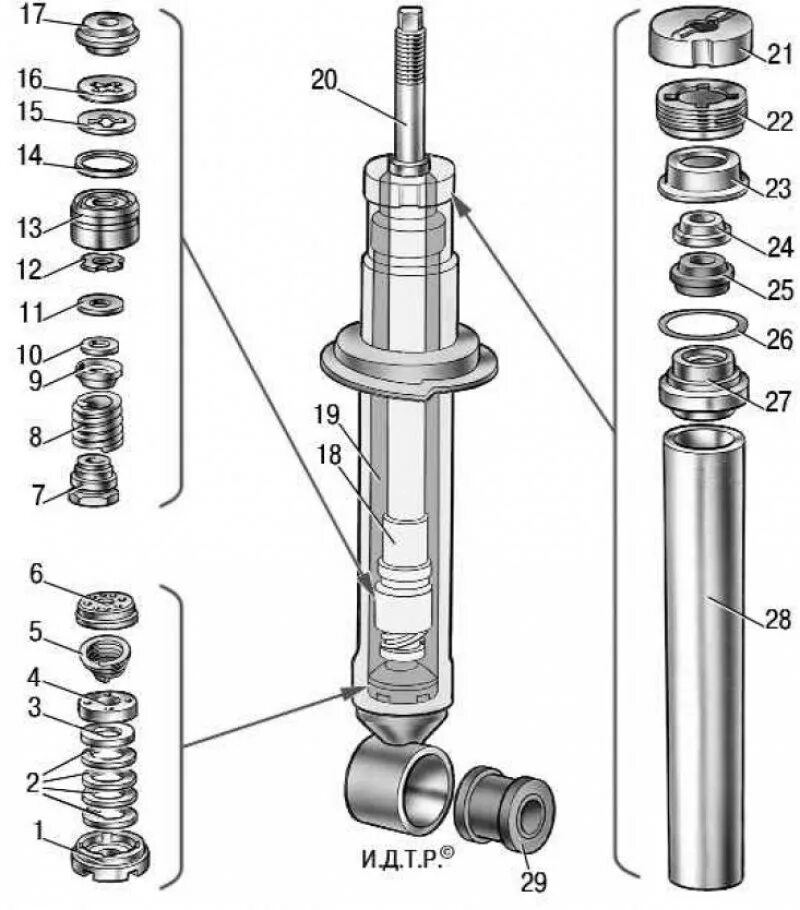 17
16
15
14
13
12
11
10
9
8
7
6
5
4
3
2
1
20
19
18
И.Д.Т.Р.©
29
21
22
23
24
25
26
27
28