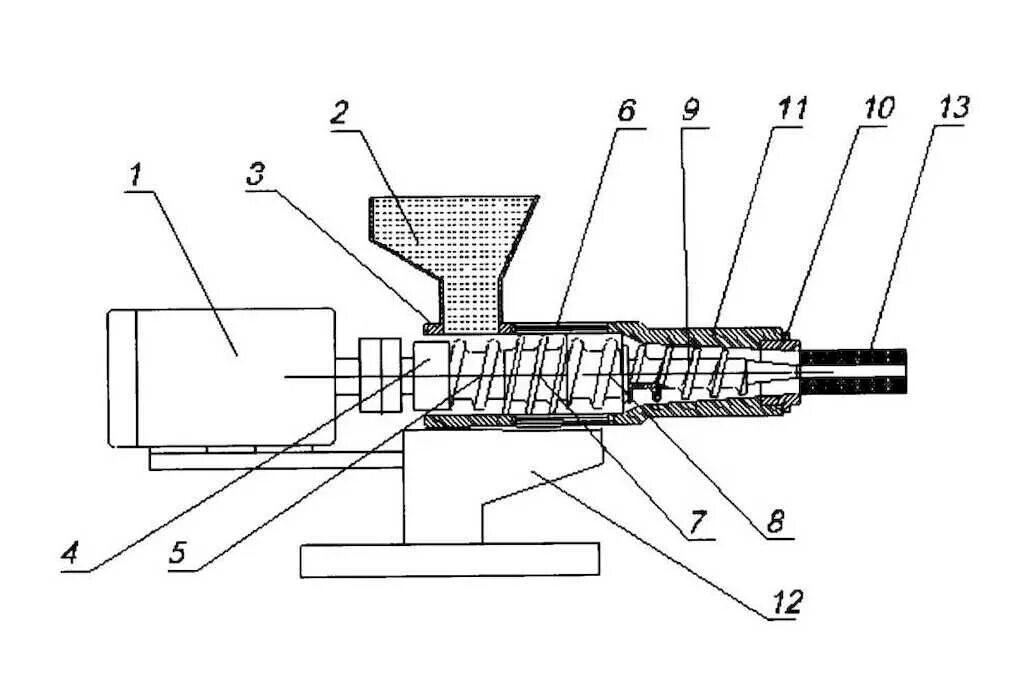 2
6
9
11
10
13
1
3
4
5
7
8
12