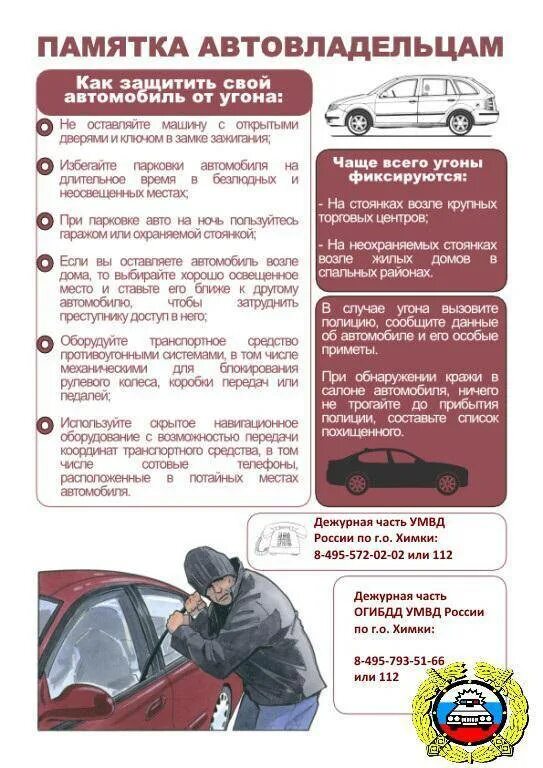 ПАМЯТКА АВТОВЛАДЕЛЬЦАМ

Как защитить свой автомобиль от угона:

Не оставляйте машину с открытыми дверями и ключом в замке зажигания;

Избегайте парковки автомобиля на длительное время в безлюдных и неосвещенных местах;

При парковке авто на ночь пользуйтесь гаражом или охраняемой стоянкой;

Если вы оставляете автомобиль возле дома, то выбирайте хорошо освещенное место и ставьте его ближе к другому автомобилю, чтобы затруднить преступнику доступ в него;

Оборудуйте транспортное средство противоугонными системами, в том числе механическими для блокирования рулевого колеса, коробки передач или педалей;

Используйте скрытое навигационное оборудование с возможностью передачи координат транспортного средства, в том числе сотовые телефоны, расположенные в потайных местах автомобиля.

Чаще всего угоны фиксируются:

- На стоянках возле крупных торговых центров;

- На неохраняемых стоянках возле жилых домов в спальных районах.

В случае угона вызовите полицию, сообщите данные об автомобиле и его особые приметы.

При обнаружении кражи в салоне автомобиля, ничего не трогайте до прибытия полиции, составьте список похищенного.

Дежурная часть УМВД России по г.о. Химки:
8-495-572-02-02 или 112

Дежурная часть ОГИБДД УМВД России по г.о. Химки:

8-495-793-51-66 или 112