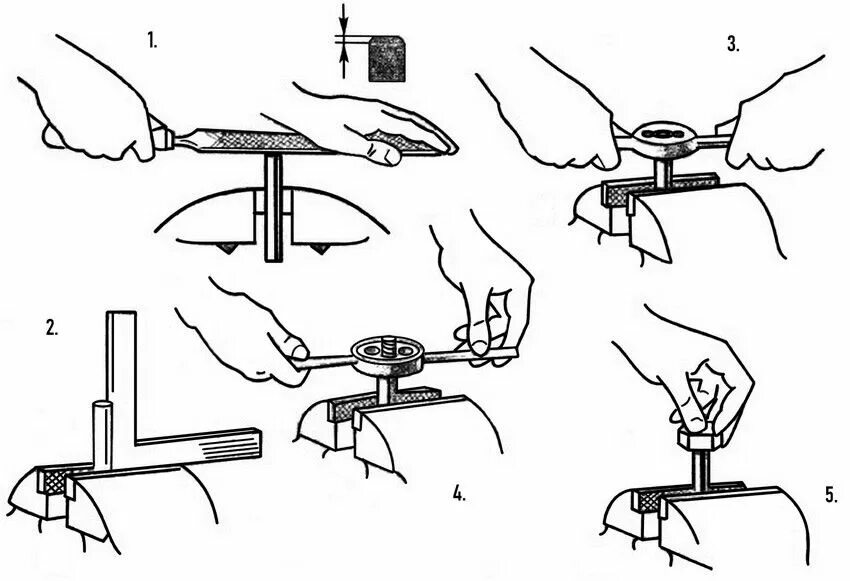 1.

3.

2.

4.

5.