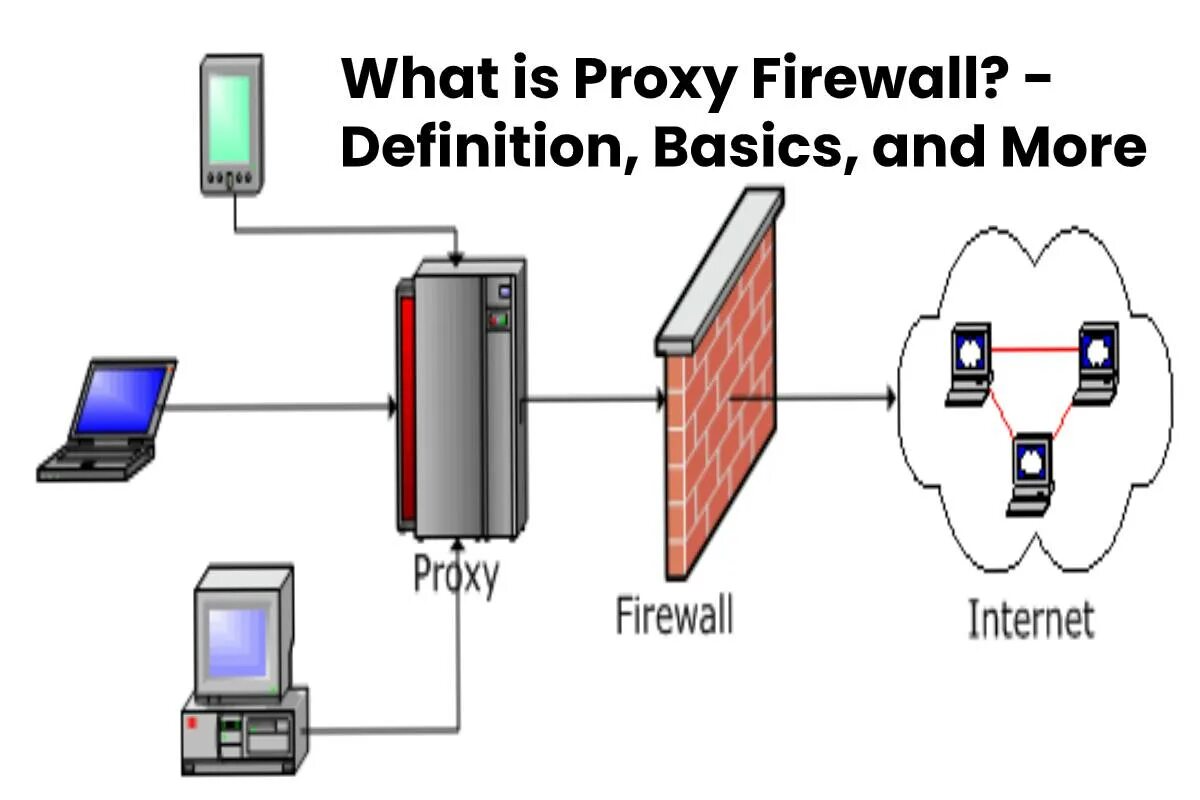 What is Proxy Firewall? - Definition, Basics, and More

Proxy

Firewall

Internet