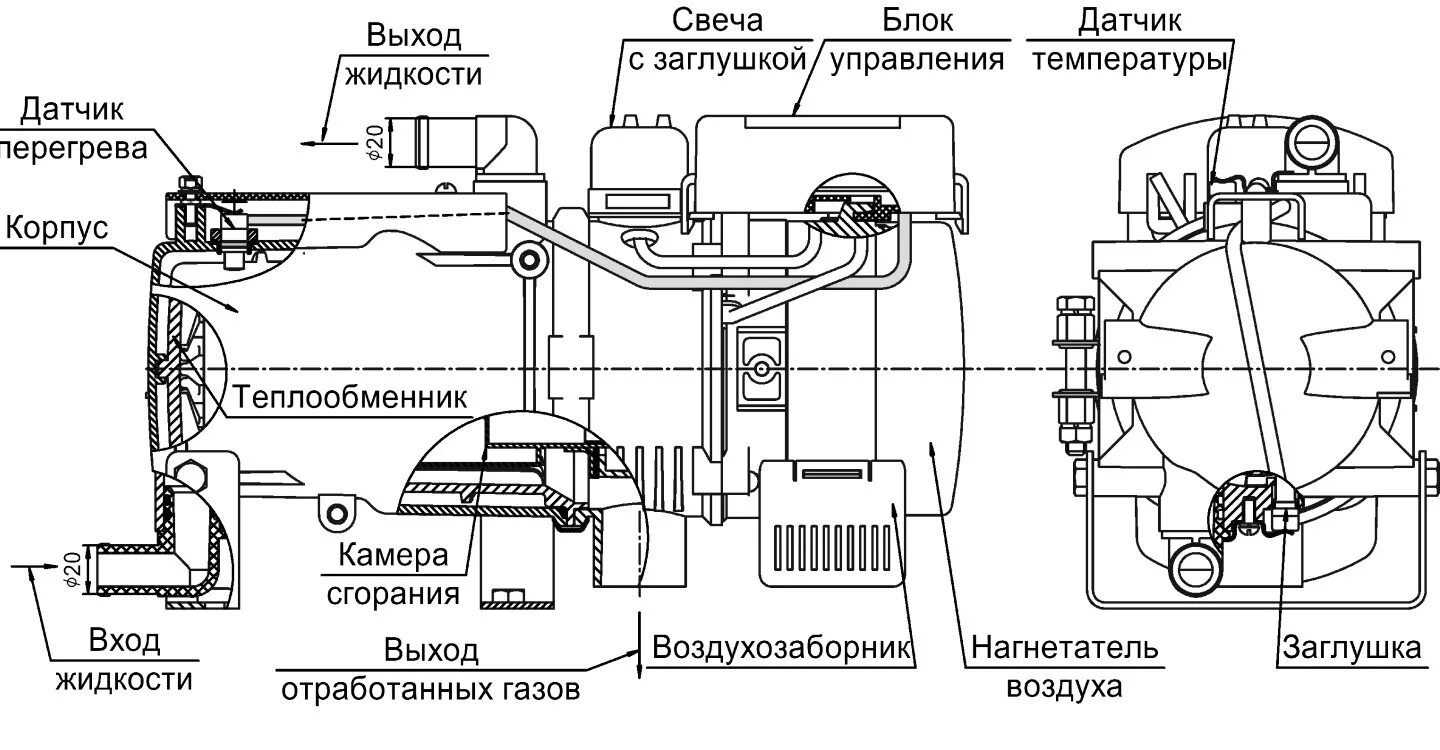 Выход жидкости

Свеча с заглушкой

Блок управления

Датчик температуры

Датчик перегрева

$\phi 20$

Корпус

Теплообменник

Камера сгорания

$\phi 20$

Вход жидкости

Выход отработанных газов

Воздухозаборник

Нагнетатель воздуха

Заглушка