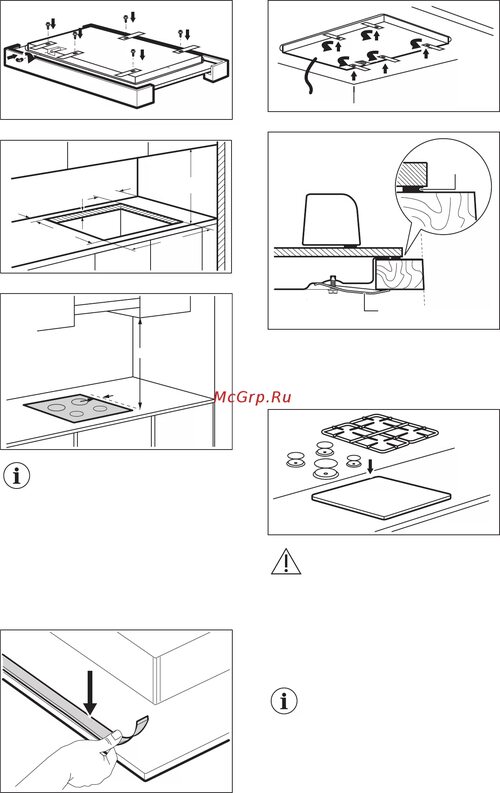 McGrp.Ru