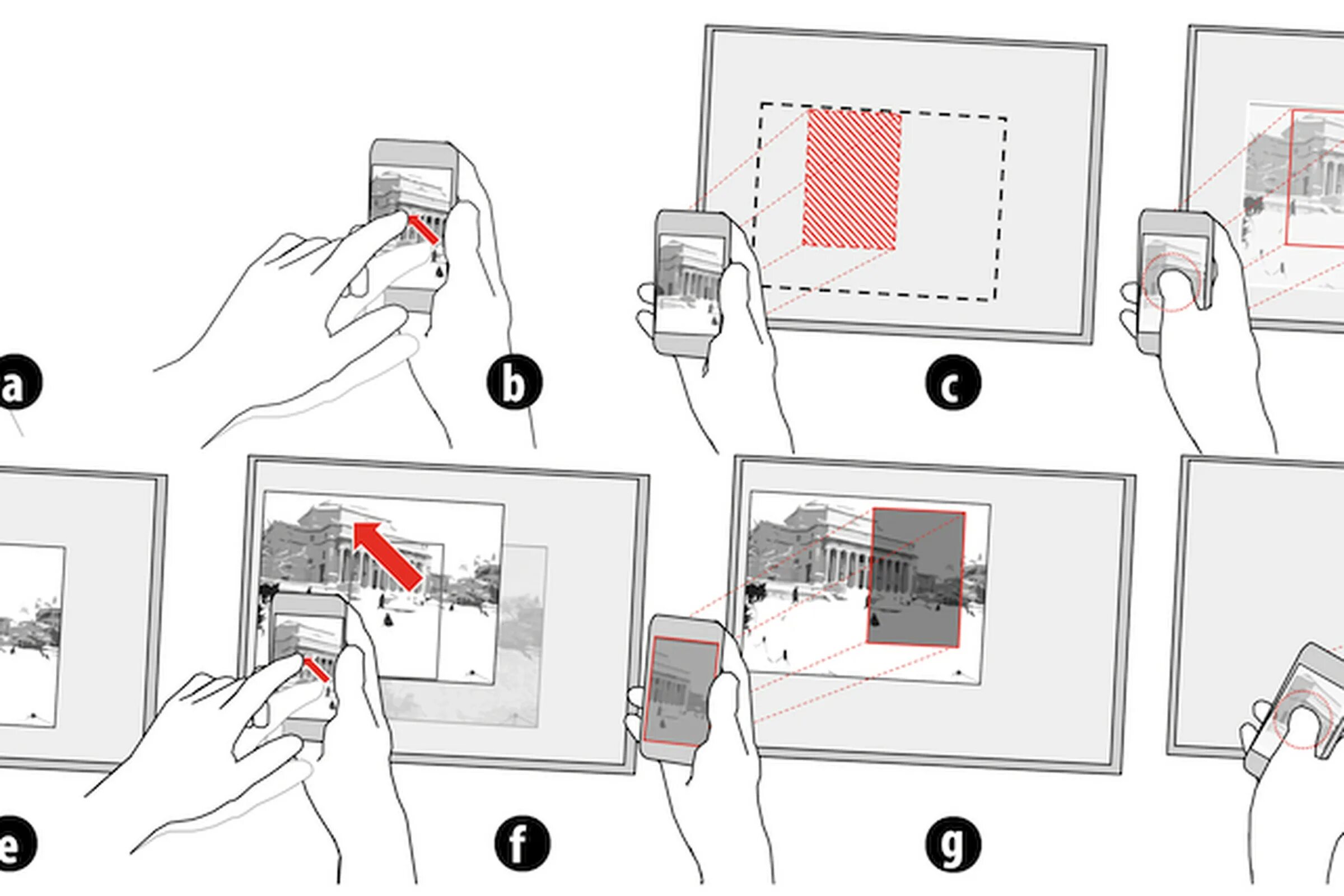 a
b
c
e
f
g