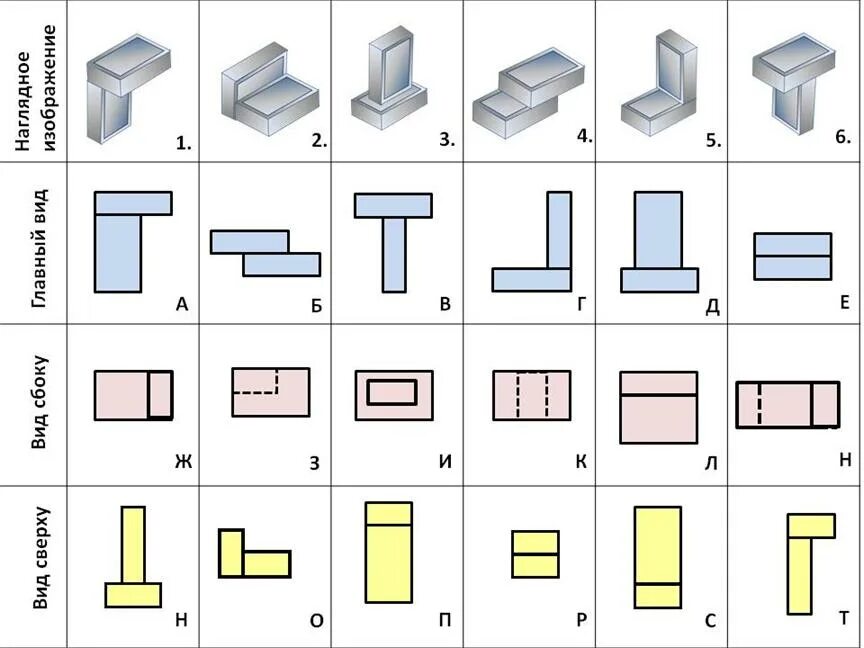 | Наглядное изображение | 1. | 2. | 3. | 4. | 5. | 6. |
|---|---|---|---|---|---|---|
| Главный вид | А | Б | В | Г | Д | Е |
| Вид сбоку | Ж | З | И | К | Л | Н |
| Вид сверху | Н | О | П | Р | С | Т |