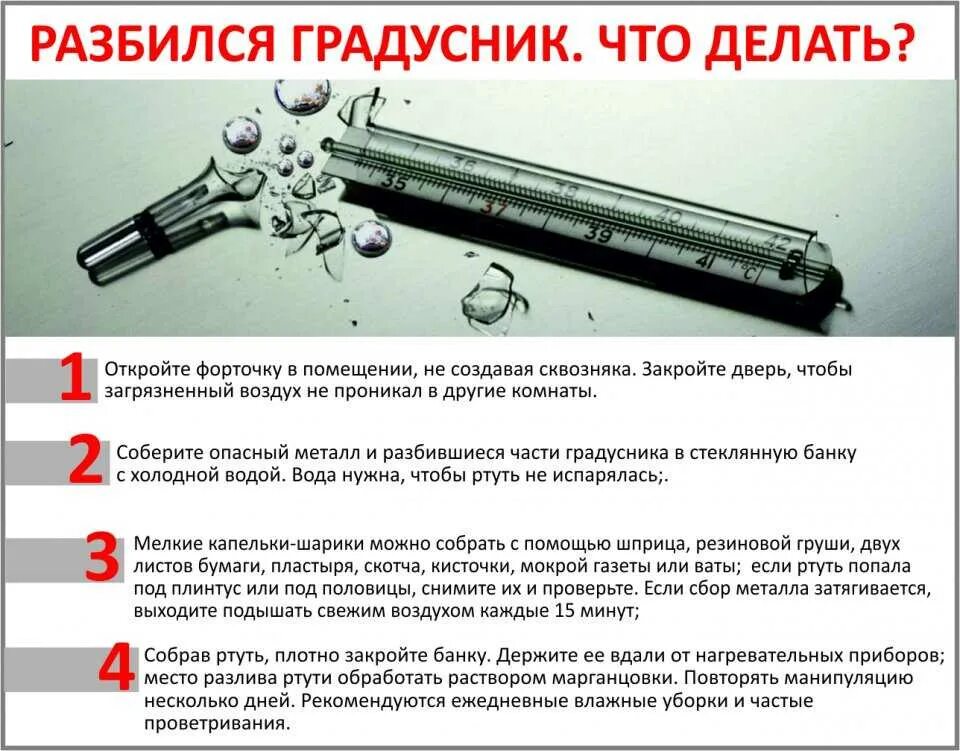 РАЗБИЛСЯ ГРАДУСНИК. ЧТО ДЕЛАТЬ?

35 36 37 38 39 40 41 42 °C

1 Откройте форточку в помещении, не создавая сквозняка. Закройте дверь, чтобы загрязненный воздух не проникал в другие комнаты.

2 Соберите опасный металл и разбившиеся части градусника в стеклянную банку с холодной водой. Вода нужна, чтобы ртуть не испарялась;.

3 Мелкие капельки-шарики можно собрать с помощью шприца, резиновой груши, двух листов бумаги, пластыря, скотча, кисточки, мокрой газеты или ваты; если ртуть попала под плинтус или под половицы, снимите их и проверьте. Если сбор металла затягивается, выходите подышать свежим воздухом каждые 15 минут;

4 Собрав ртуть, плотно закройте банку. Держите ее вдали от нагревательных приборов; место разлива ртути обработать раствором марганцовки. Повторять манипуляцию несколько дней. Рекомендуются ежедневные влажные уборки и частые проветривания.