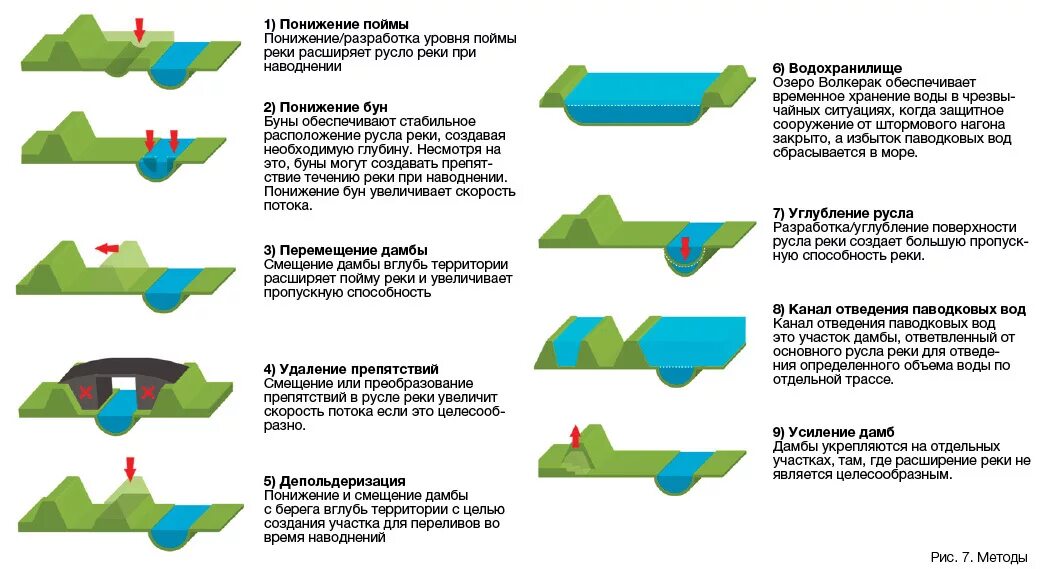 1) Понижение поймы
Понижение/разработка уровня поймы реки расширяет русло реки при наводнении

2) Понижение бун
Буны обеспечивают стабильное расположение русла реки, создавая необходимую глубину. Несмотря на это, буны могут создавать препятствие течению реки при наводнении. Понижение бун увеличивает скорость потока.

3) Перемещение дамбы
Смещение дамбы вглубь территории расширяет пойму реки и увеличивает пропускную способность

4) Удаление препятствий
Смещение или преобразование препятствий в русле реки увеличит скорость потока если это целесообразно.

5) Депольдеризация
Понижение и смещение дамбы с берега вглубь территории с целью создания участка для переливов во время наводнений

6) Водохранилище
Озеро Волкерак обеспечивает временное хранение воды в чрезвычайных ситуациях, когда защитное сооружение от штормового нагона закрыто, а избыток паводковых вод сбрасывается в море.

7) Углубление русла
Разработка/углубление поверхности русла реки создает большую пропускную способность реки.

8) Канал отведения паводковых вод
Канал отведения паводковых вод это участок дамбы, ответвленный от основного русла реки для отведения определенного объема воды по отдельной трассе.

9) Усиление дамб
Дамбы укрепляются на отдельных участках, там, где расширение реки не является целесообразным.

Рис. 7. Методы