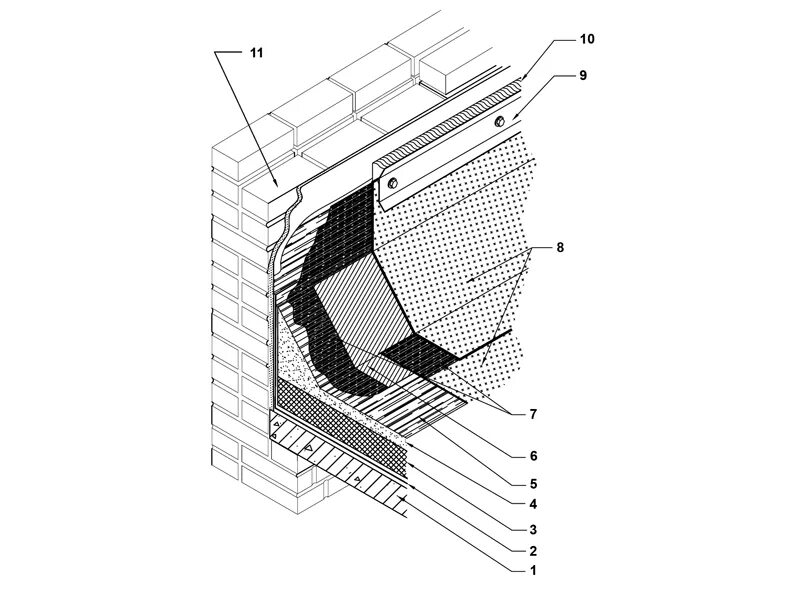 11
10
9
8
7
6
5
4
3
2
1