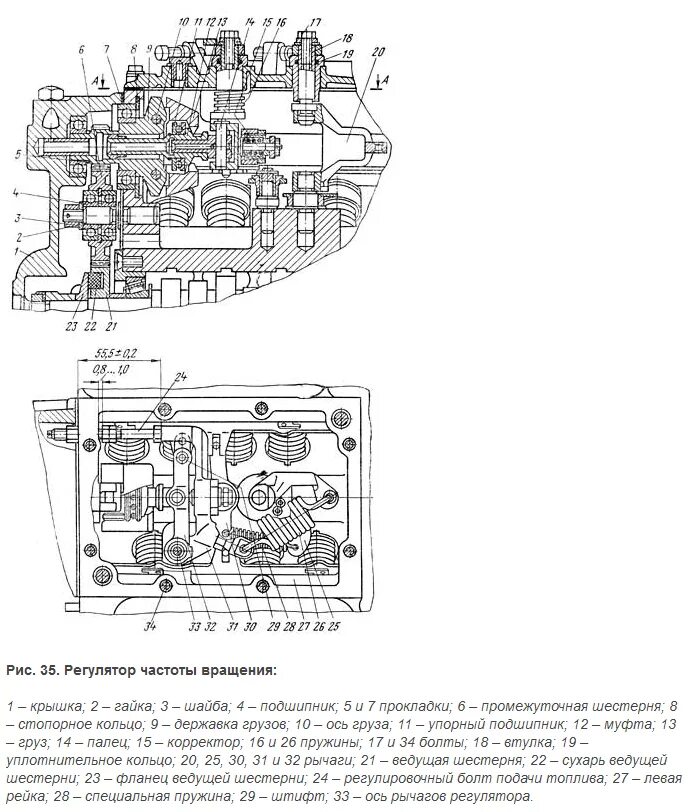 10 11 12 13 14 15 16 17 18 19 20
6 7 8 9
A A
5
4
3
2
1
23 22 21

55,5±0,2
0,8...1,0
24
34 33 32 31 30 29 28 27 26 25

Рис. 35. Регулятор частоты вращения:

1 – крышка; 2 – гайка; 3 – шайба; 4 – подшипник; 5 и 7 прокладки; 6 – промежуточная шестерня; 8 – стопорное кольцо; 9 – державка грузов; 10 – ось груза; 11 – упорный подшипник; 12 – муфта; 13 – груз; 14 – палец; 15 – корректор; 16 и 26 пружины; 17 и 34 болты; 18 – втулка; 19 – уплотнительное кольцо; 20, 25, 30, 31 и 32 рычаги; 21 – ведущая шестерня; 22 – сухарь ведущей шестерни; 23 – фланец ведущей шестерни; 24 – регулировочный болт подачи топлива; 27 – левая рейка; 28 – специальная пружина; 29 – штифт; 33 – ось рычагов регулятора.