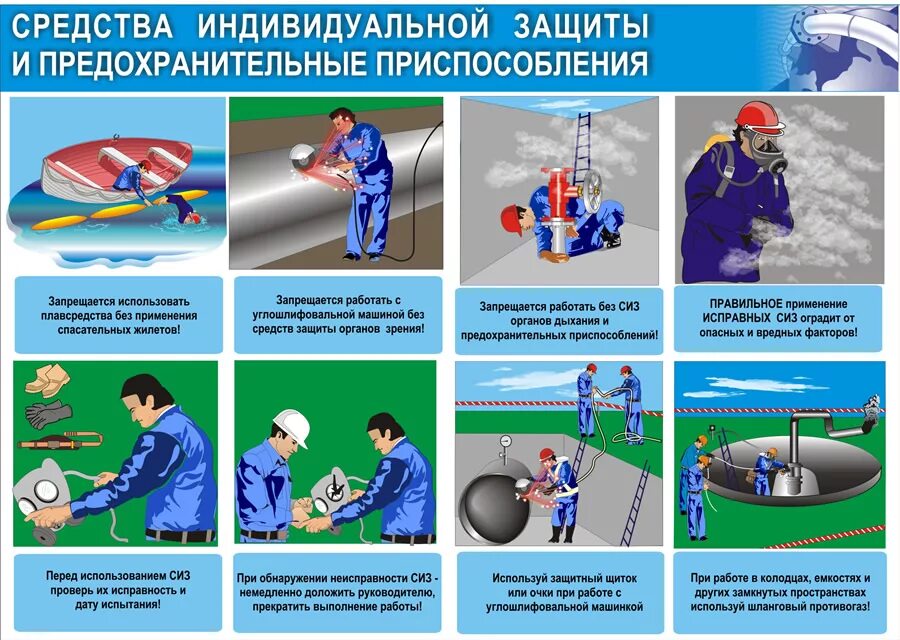 СРЕДСТВА ИНДИВИДУАЛЬНОЙ ЗАЩИТЫ
И ПРЕДОХРАНИТЕЛЬНЫЕ ПРИСПОСОБЛЕНИЯ

Запрещается использовать плавсредства без применения спасательных жилетов!

Запрещается работать с углошлифовальной машиной без средств защиты органов зрения!

Запрещается работать без СИЗ органов дыхания и предохранительных приспособлений!

ПРАВИЛЬНОЕ применение ИСПРАВНЫХ СИЗ оградит от опасных и вредных факторов!

Перед использованием СИЗ проверь их исправность и дату испытания!

При обнаружении неисправности СИЗ - немедленно доложить руководителю, прекратить выполнение работы!

Используй защитный щиток или очки при работе с углошлифовальной машинкой

При работе в колодцах, емкостях и других замкнутых пространствах используй шланговый противогаз!