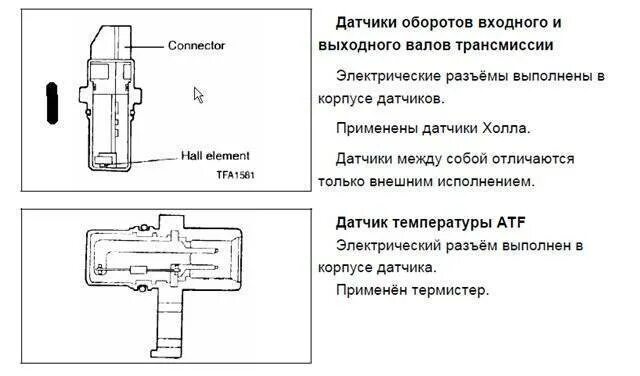 Connector

Hall element

TFA1581

Датчики оборотов входного и выходного валов трансмиссии

Электрические разъёмы выполнены в корпусе датчиков.

Применены датчики Холла.

Датчики между собой отличаются только внешним исполнением.

Датчик температуры ATF

Электрический разъём выполнен в корпусе датчика.

Применён термистер.