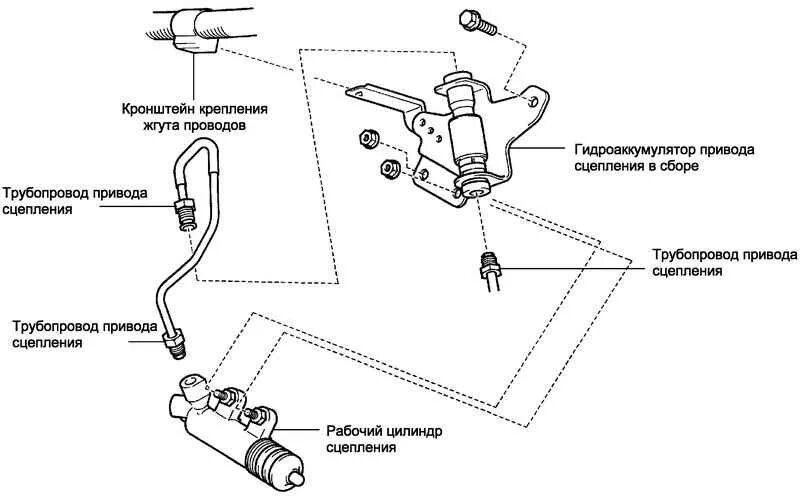 Кронштейн крепления жгута проводов

Гидроаккумулятор привода сцепления в сборе

Трубопровод привода сцепления

Трубопровод привода сцепления

Трубопровод привода сцепления

Рабочий цилиндр сцепления