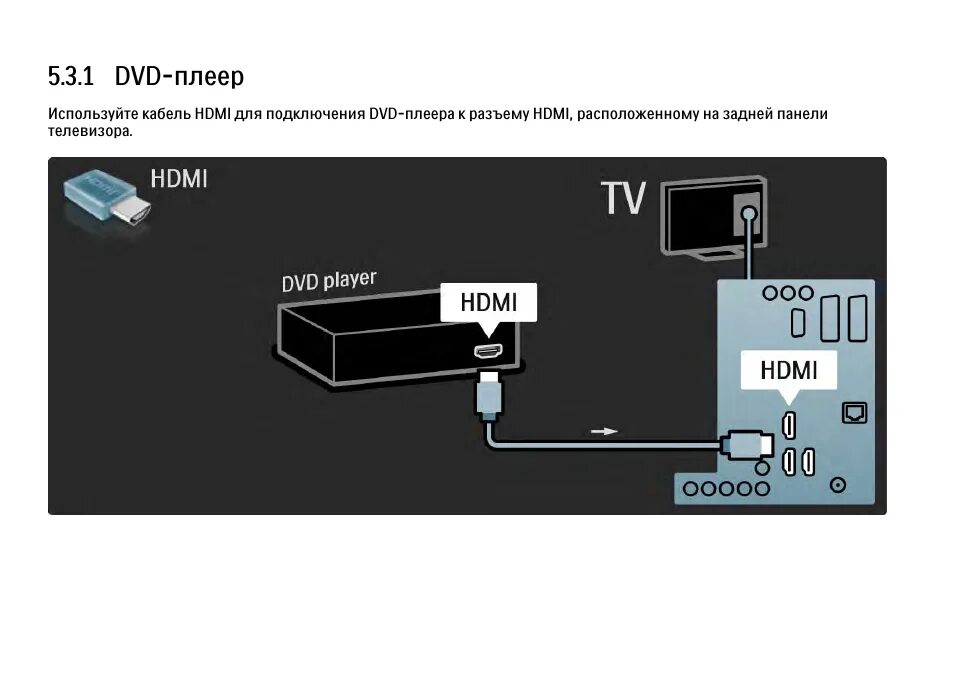 5.3.1 DVD-плеер

Используйте кабель HDMI для подключения DVD-плеера к разъему HDMI, расположенному на задней панели телевизора.

HDMI

TV

DVD player

HDMI

HDMI