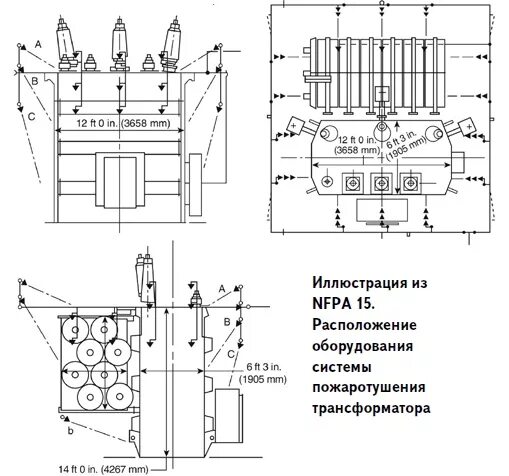 A
B
C
12 ft 0 in. (3658 mm)

12 ft 0 in. (3658 mm)
6 ft 3 in. (1905 mm)

A
B
C
6 ft 3 in. (1905 mm)
b
14 ft 0 in. (4267 mm)

Иллюстрация из NFPA 15. Расположение оборудования системы пожаротушения трансформатора