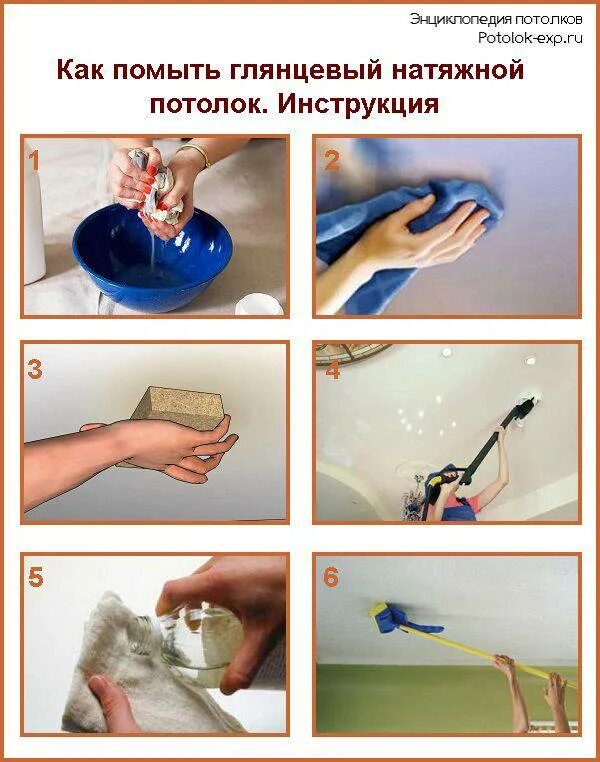 Энциклопедия потолков
Potolok-exp.ru

Как помыть глянцевый натяжной потолок. Инструкция

1

2

3

4

5

6