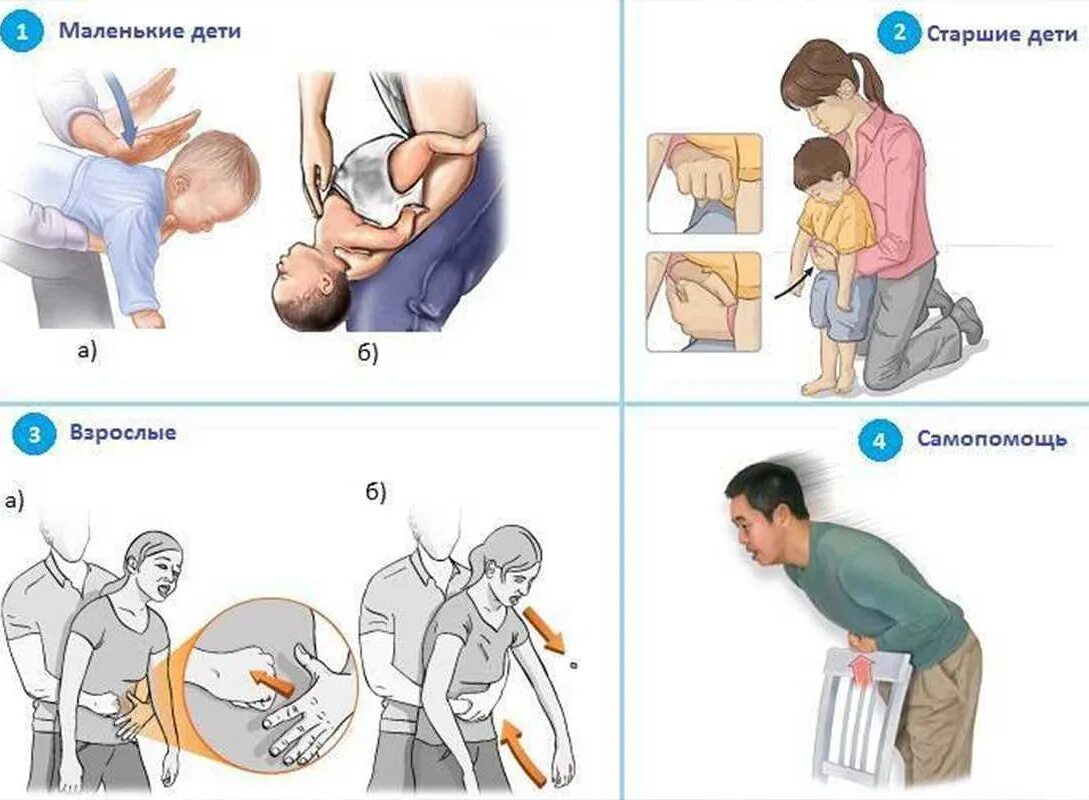 1 Маленькие дети

а)

б)

2 Старшие дети

3 Взрослые

а)

б)

4 Самопомощь