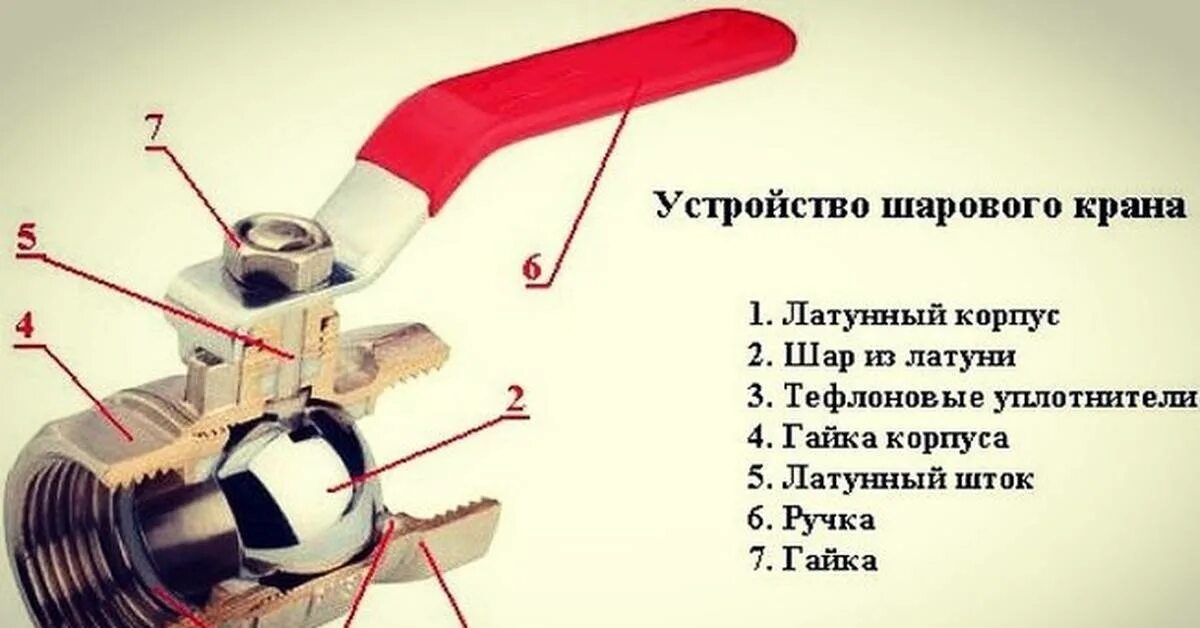 7
5
4
6
2

Устройство шарового крана

1. Латунный корпус
2. Шар из латуни
3. Тефлоновые уплотнители
4. Гайка корпуса
5. Латунный шток
6. Ручка
7. Гайка