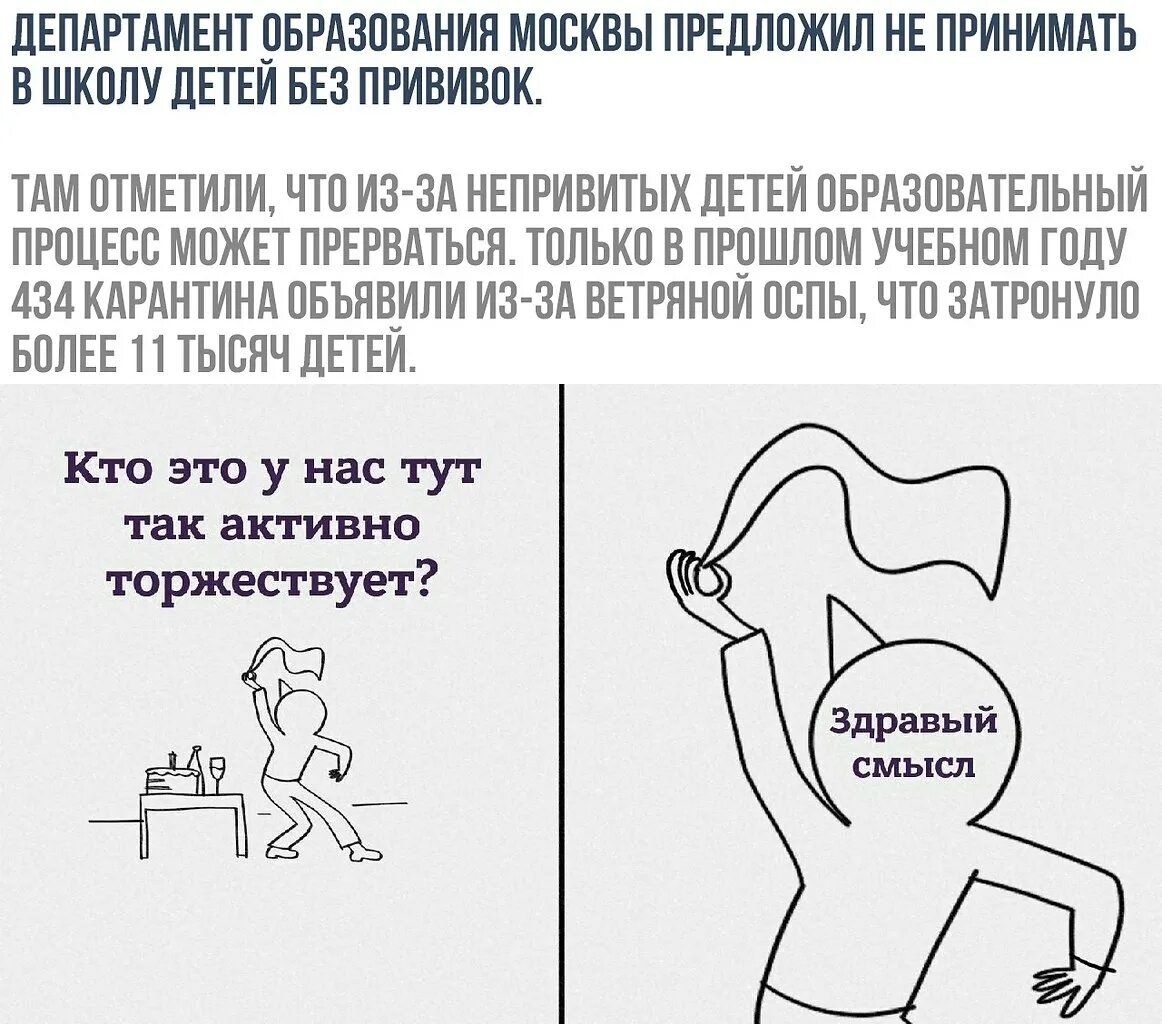 ДЕПАРТАМЕНТ ОБРАЗОВАНИЯ МОСКВЫ ПРЕДЛОЖИЛ НЕ ПРИНИМАТЬ В ШКОЛУ ДЕТЕЙ БЕЗ ПРИВИВОК.

ТАМ ОТМЕТИЛИ, ЧТО ИЗ-ЗА НЕПРИВИТЫХ ДЕТЕЙ ОБРАЗОВАТЕЛЬНЫЙ ПРОЦЕСС МОЖЕТ ПРЕРВАТЬСЯ. ТОЛЬКО В ПРОШЛОМ УЧЕБНОМ ГОДУ 434 КАРАНТИНА ОБЪЯВИЛИ ИЗ-ЗА ВЕТРЯНОЙ ОСПЫ, ЧТО ЗАТРОНУЛО БОЛЕЕ 11 ТЫСЯЧ ДЕТЕЙ.

Кто это у нас тут так активно торжествует?

Здравый смысл