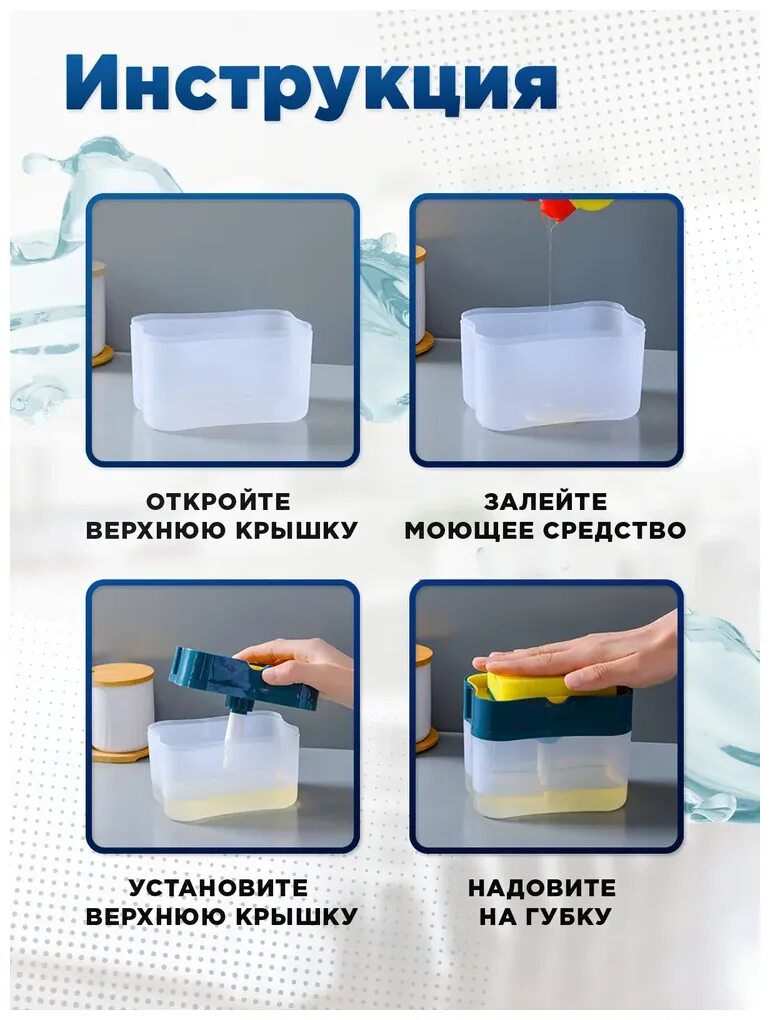 Инструкция

ОТКРОЙТЕ ВЕРХНЮЮ КРЫШКУ

ЗАЛЕЙТЕ МОЮЩЕЕ СРЕДСТВО

УСТАНОВИТЕ ВЕРХНЮЮ КРЫШКУ

НАДОВИТЕ НА ГУБКУ