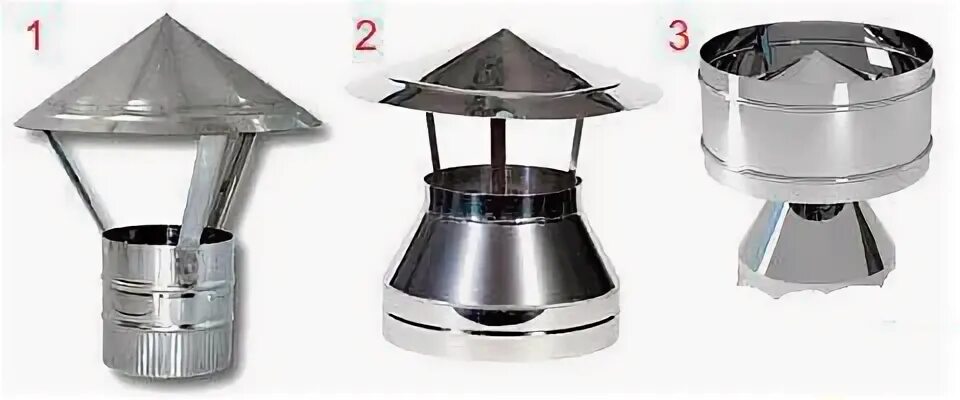 1
2
3