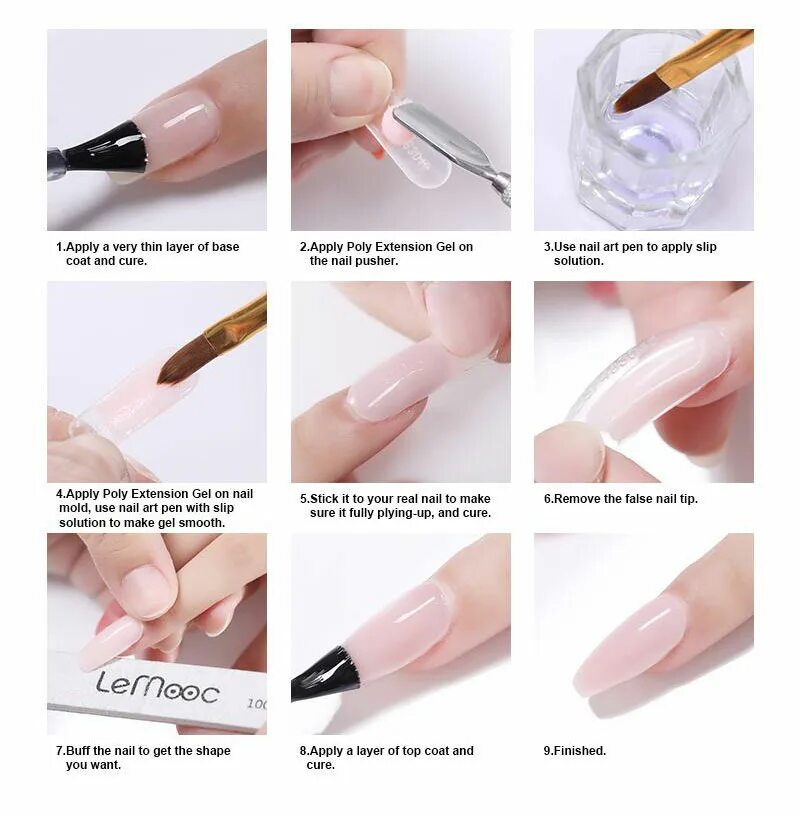 1.Apply a very thin layer of base coat and cure.

2.Apply Poly Extension Gel on the nail pusher.

3.Use nail art pen to apply slip solution.

4.Apply Poly Extension Gel on nail mold, use nail art pen with slip solution to make gel smooth.

5.Stick it to your real nail to make sure it fully plying-up, and cure.

6.Remove the false nail tip.

LeMooc 100

7.Buff the nail to get the shape you want.

8.Apply a layer of top coat and cure.

9.Finished.