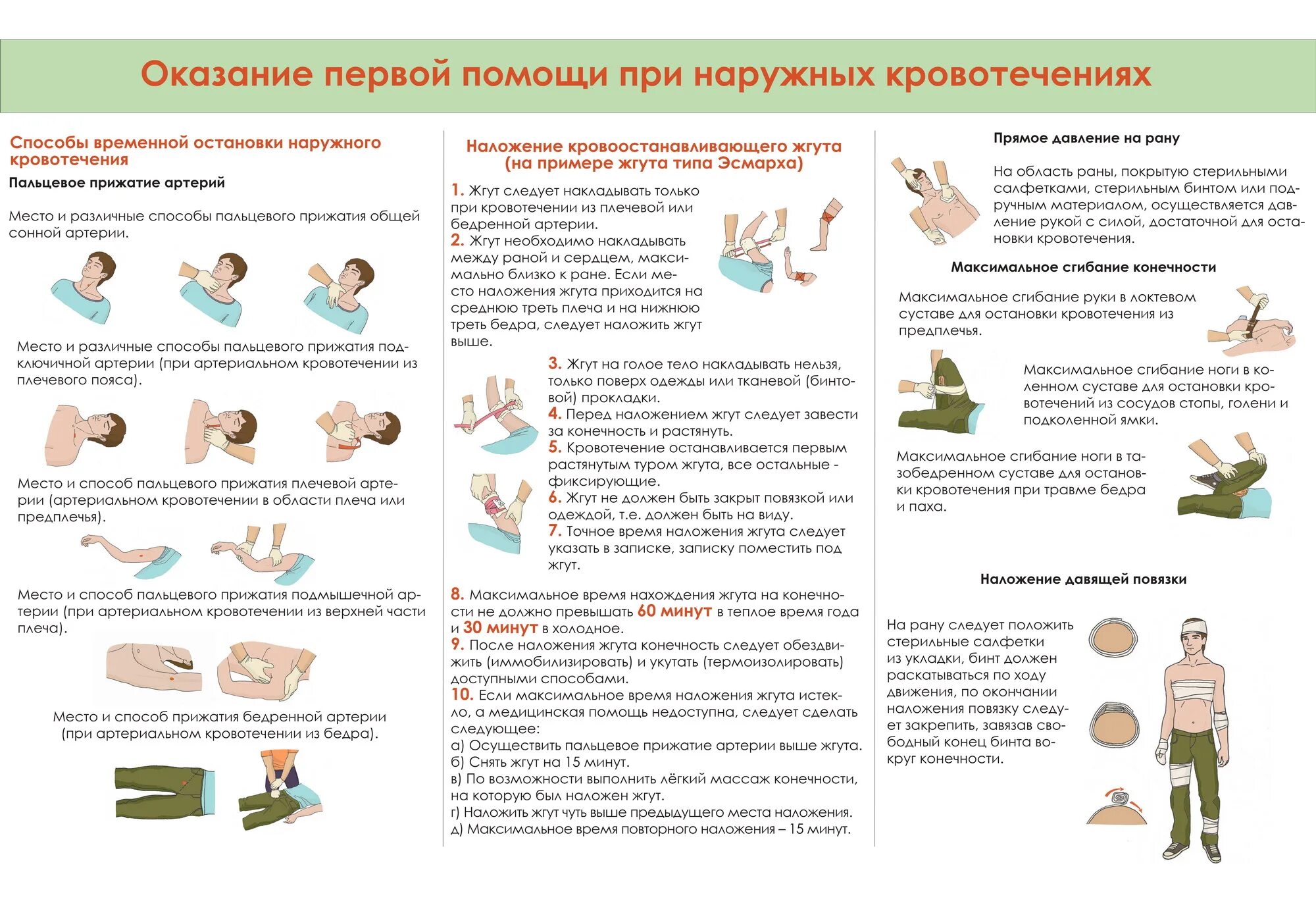 Оказание первой помощи при наружных кровотечениях

Способы временной остановки наружного кровотечения

Пальцевое прижатие артерий

Место и различные способы пальцевого прижатия общей сонной артерии.

Место и различные способы пальцевого прижатия подключичной артерии (при артериальном кровотечении из плечевого пояса).

Место и способ пальцевого прижатия плечевой артерии (артериальном кровотечении в области плеча или предплечья).

Место и способ пальцевого прижатия подмышечной артерии (при артериальном кровотечении из верхней части плеча).

Место и способ прижатия бедренной артерии (при артериальном кровотечении из бедра).

Наложение кровоостанавливающего жгута (на примере жгута типа Эсмарха)

1. Жгут следует накладывать только при кровотечении из плечевой или бедренной артерии.
2. Жгут необходимо накладывать между раной и сердцем, максимально близко к ране. Если место наложения жгута приходится на среднюю треть плеча и на нижнюю треть бедра, следует наложить жгут выше.
3. Жгут на голое тело накладывать нельзя, только поверх одежды или тканевой (бинтовой) прокладки.
4. Перед наложением жгут следует завести за конечность и растянуть.
5. Кровотечение останавливается первым растянутым туром жгута, все остальные - фиксирующие.
6. Жгут не должен быть закрыт повязкой или одеждой, т.е. должен быть на виду.
7. Точное время наложения жгута следует указать в записке, записку поместить под жгут.
8. Максимальное время нахождения жгута на конечности не должно превышать 60 минут в теплое время года и 30 минут в холодное.
9. После наложения жгута конечность следует обездвижить (иммобилизировать) и укутать (термоизолировать) доступными способами.
10. Если максимальное время наложения жгута истекло, а медицинская помощь недоступна, следует сделать следующее:
а) Осуществить пальцевое прижатие артерии выше жгута.
б) Снять жгут на 15 минут.
в) По возможности выполнить лёгкий массаж конечности, на которую был наложен жгут.
г) Наложить жгут чуть выше предыдущего места наложения.
д) Максимальное время повторного наложения – 15 минут.

Прямое давление на рану

На область раны, покрытую стерильными салфетками, стерильным бинтом или подручным материалом, осуществляется давление рукой с силой, достаточной для остановки кровотечения.

Максимальное сгибание конечности

Максимальное сгибание руки в локтевом суставе для остановки кровотечения из предплечья.

Максимальное сгибание ноги в коленном суставе для остановки кровотечений из сосудов стопы, голени и подколенной ямки.

Максимальное сгибание ноги в тазобедренном суставе для остановки кровотечения при травме бедра и паха.

Наложение давящей повязки

На рану следует положить стерильные салфетки из укладки, бинт должен раскатываться по ходу движения, по окончании наложения повязку следует закрепить, завязав свободный конец бинта вокруг конечности.