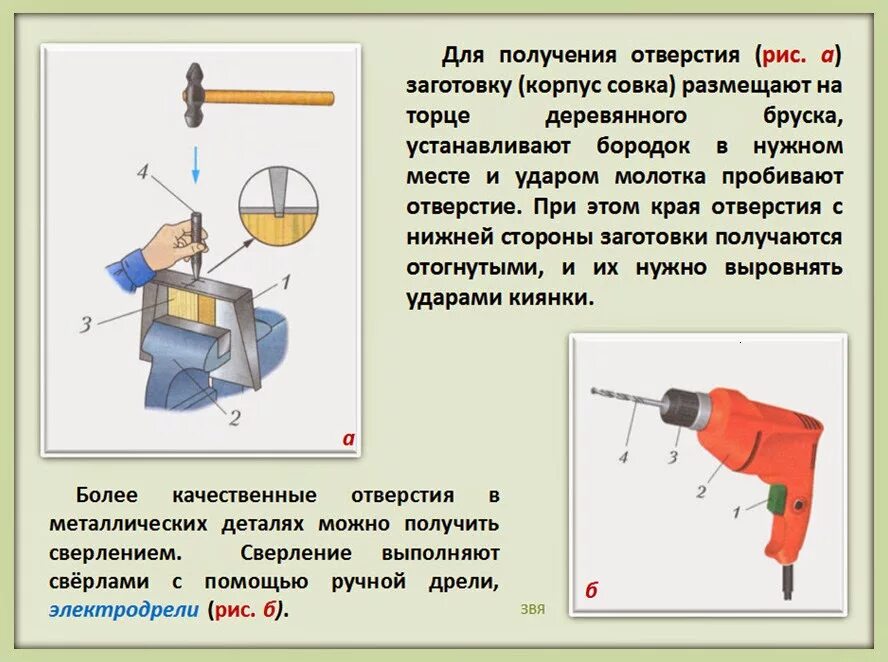 4

3

1

2

а

Для получения отверстия (рис. а) заготовку (корпус совка) размещают на торце деревянного бруска, устанавливают бородок в нужном месте и ударом молотка пробивают отверстие. При этом края отверстия с нижней стороны заготовки получаются отогнутыми, и их нужно выровнять ударами киянки.

4

3

2

1

б

Более качественные отверстия в металлических деталях можно получить сверлением. Сверление выполняют свёрлами с помощью ручной дрели, электродрели (рис. б).

ЗВЯ