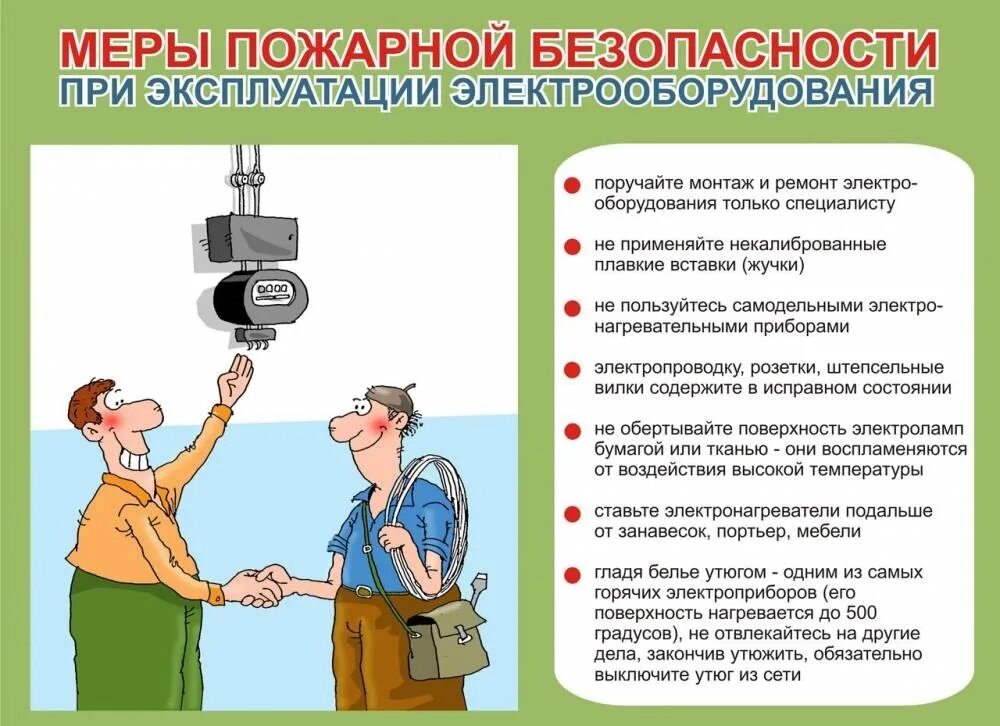 МЕРЫ ПОЖАРНОЙ БЕЗОПАСНОСТИ
ПРИ ЭКСПЛУАТАЦИИ ЭЛЕКТРООБОРУДОВАНИЯ

поручайте монтаж и ремонт электрооборудования только специалисту

не применяйте некалиброванные плавкие вставки (жучки)

не пользуйтесь самодельными электронагревательными приборами

электропроводку, розетки, штепсельные вилки содержите в исправном состоянии

не обертывайте поверхность электроламп бумагой или тканью - они воспламеняются от воздействия высокой температуры

ставьте электронагреватели подальше от занавесок, портьер, мебели

гладя белье утюгом - одним из самых горячих электроприборов (его поверхность нагревается до 500 градусов), не отвлекайтесь на другие дела, закончив утюжить, обязательно выключите утюг из сети