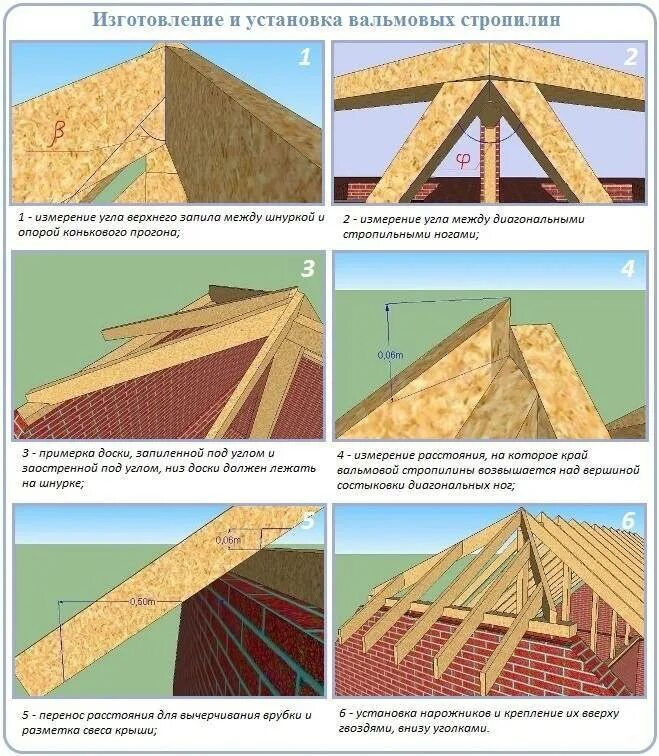 Изготовление и установка вальмовых стропилин

1

$\beta$

1 - измерение угла верхнего запила между шнуркой и опорой конькового прогона;

2

$\varphi$

2 - измерение угла между диагональными стропильными ногами;

3

3 - примерка доски, запиленной под углом и заостренной под углом, низ доски должен лежать на шнурке;

4

0,06m

4 - измерение расстояния, на которое край вальмовой стропилины возвышается над вершиной состыковки диагональных ног;

5

0,06m

0,50m

5 - перенос расстояния для вычерчивания врубки и разметка свеса крыши;

6

6 - установка нарожников и крепление их вверху гвоздями, внизу уголками.