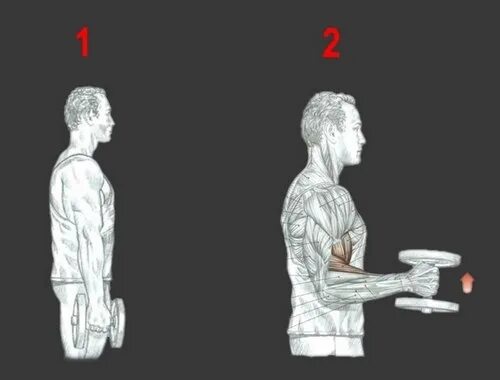 1

2