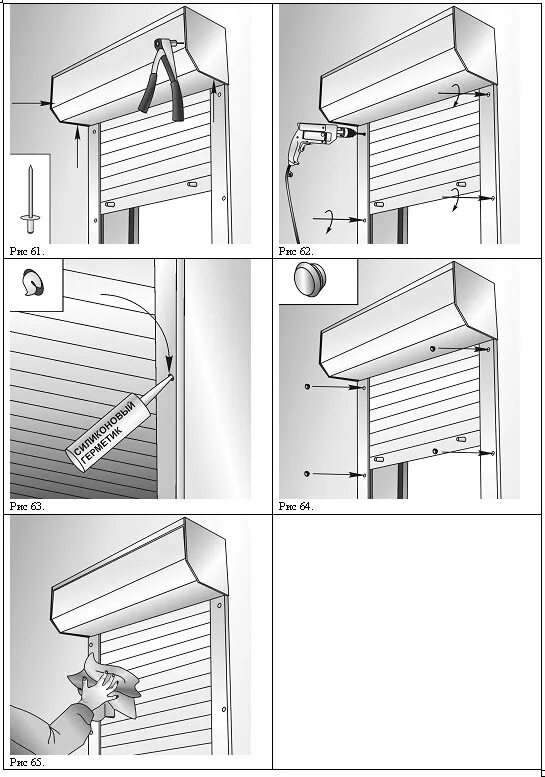 Рис 61.

Рис 62.

СИЛИКОНОВЫЙ ГЕРМЕТИК

Рис 63.

Рис 64.

Рис 65.