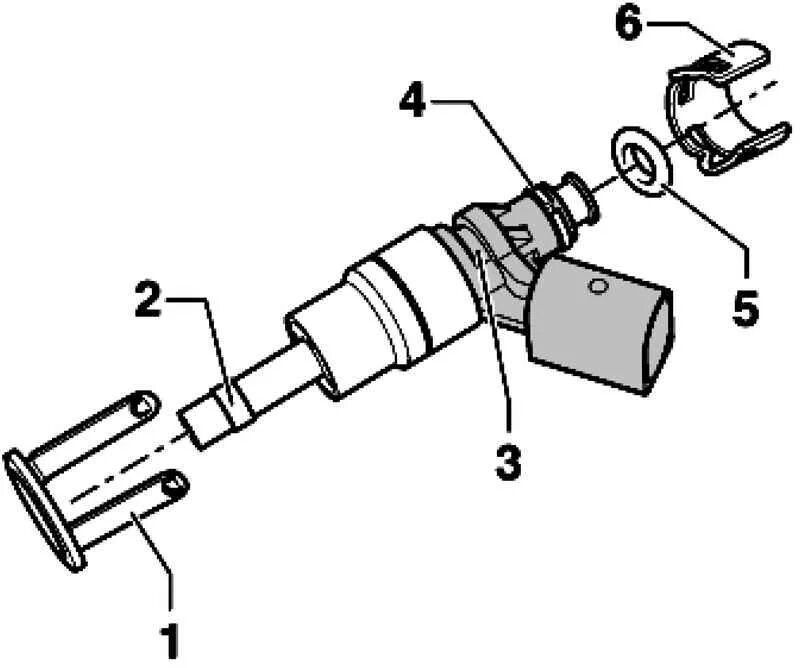 6
4
5
2
3
1