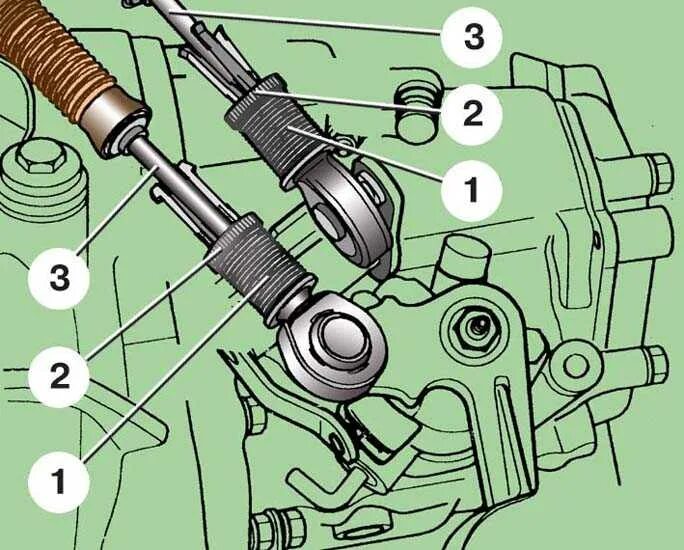 3
2
1
3
2
1