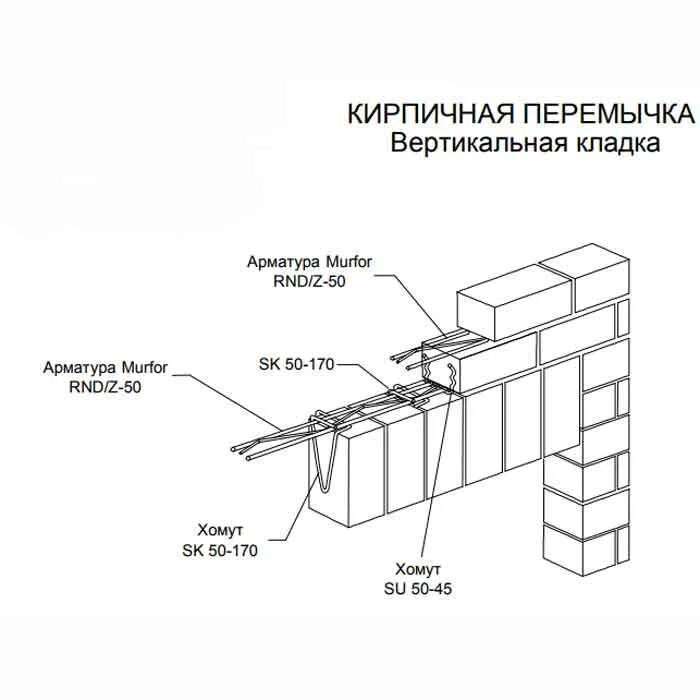 КИРПИЧНАЯ ПЕРЕМЫЧКА
Вертикальная кладка

Арматура Murfor
RND/Z-50

Арматура Murfor
RND/Z-50

SK 50-170

Хомут
SK 50-170

Хомут
SU 50-45