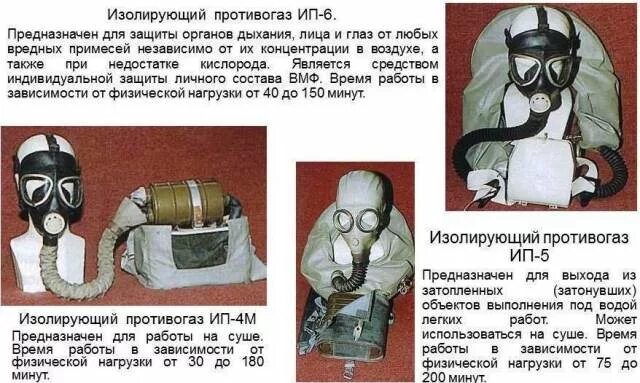 Изолирующий противогаз ИП-6.

Предназначен для защиты органов дыхания, лица и глаз от любых вредных примесей независимо от их концентрации в воздухе, а также при недостатке кислорода. Является средством индивидуальной защиты личного состава ВМФ. Время работы в зависимости от физической нагрузки от 40 до 150 минут.

Изолирующий противогаз ИП-4М

Предназначен для работы на суше. Время работы в зависимости от физической нагрузки от 30 до 180 минут.

Изолирующий противогаз ИП-5

Предназначен для выхода из затопленных (затонувших) объектов выполнения под водой легких работ. Может использоваться на суше. Время работы в зависимости от физической нагрузки от 75 до 200 минут.