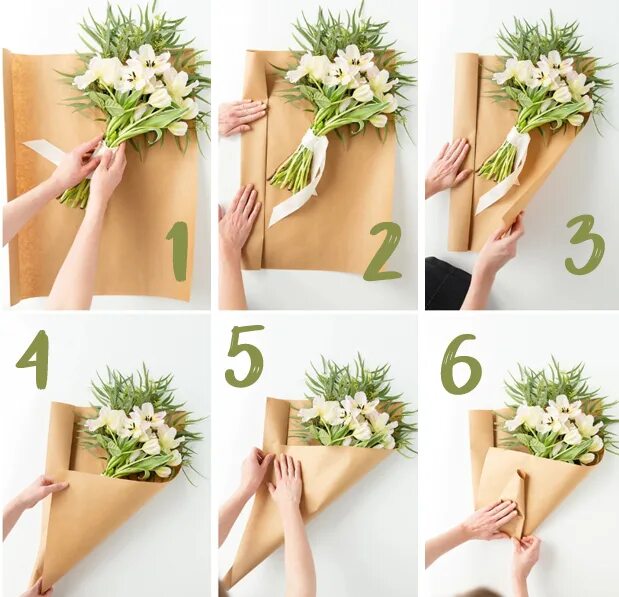 1
2
3
4
5
6