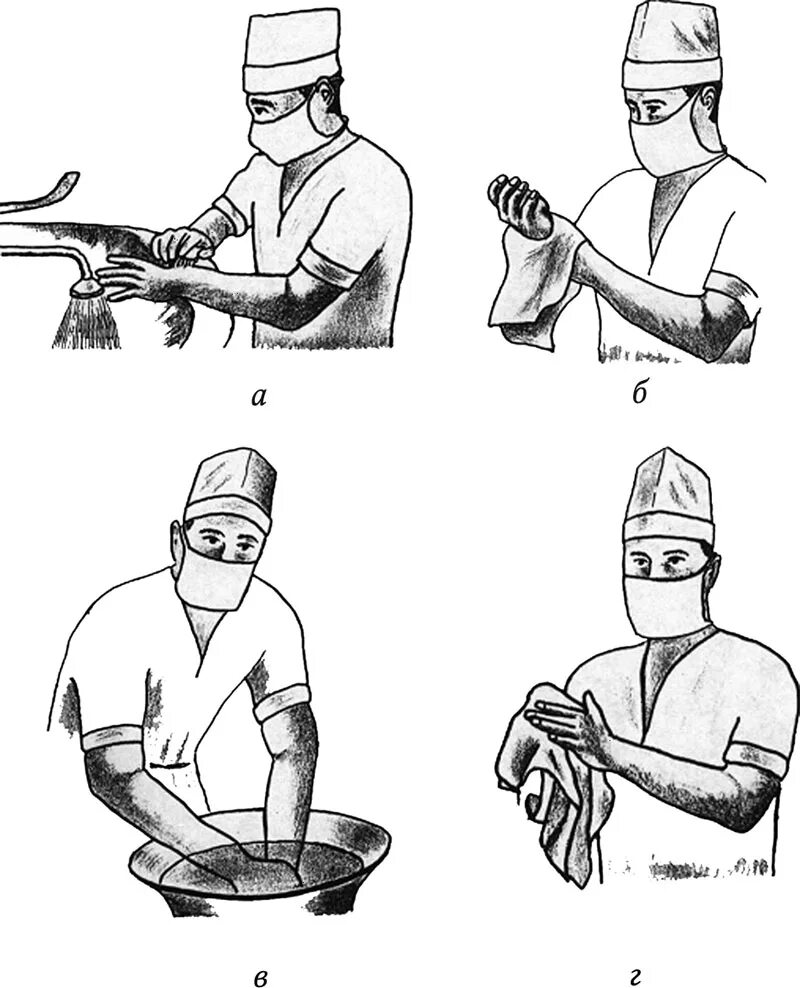 а

б

в

г