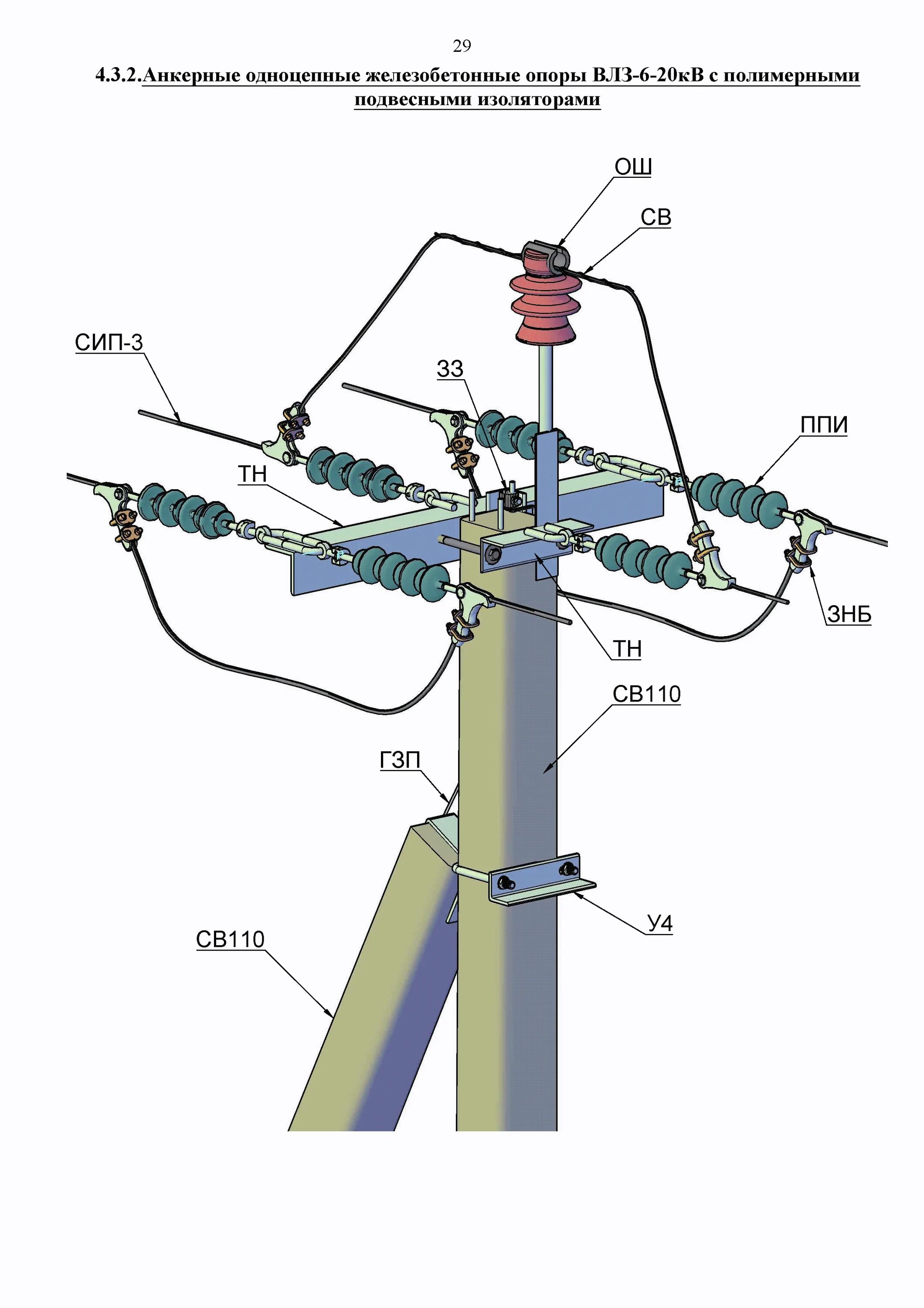 29

4.3.2.Анкерные одноцепные железобетонные опоры ВЛЗ-6-20кВ с полимерными подвесными изоляторами

ОШ

СВ

СИП-3

ЗЗ

ППИ

ТН

ЗНБ

ТН

СВ110

ГЗП

У4

СВ110