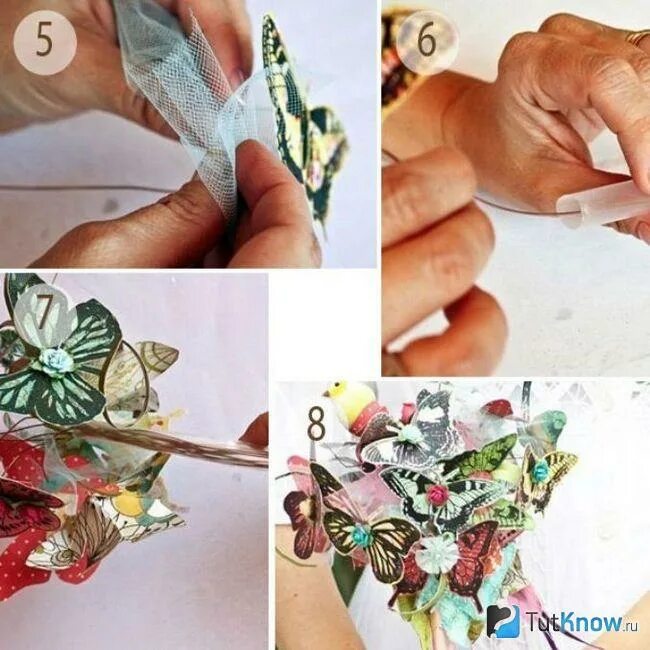 5

6

7

8

TutKnow.ru