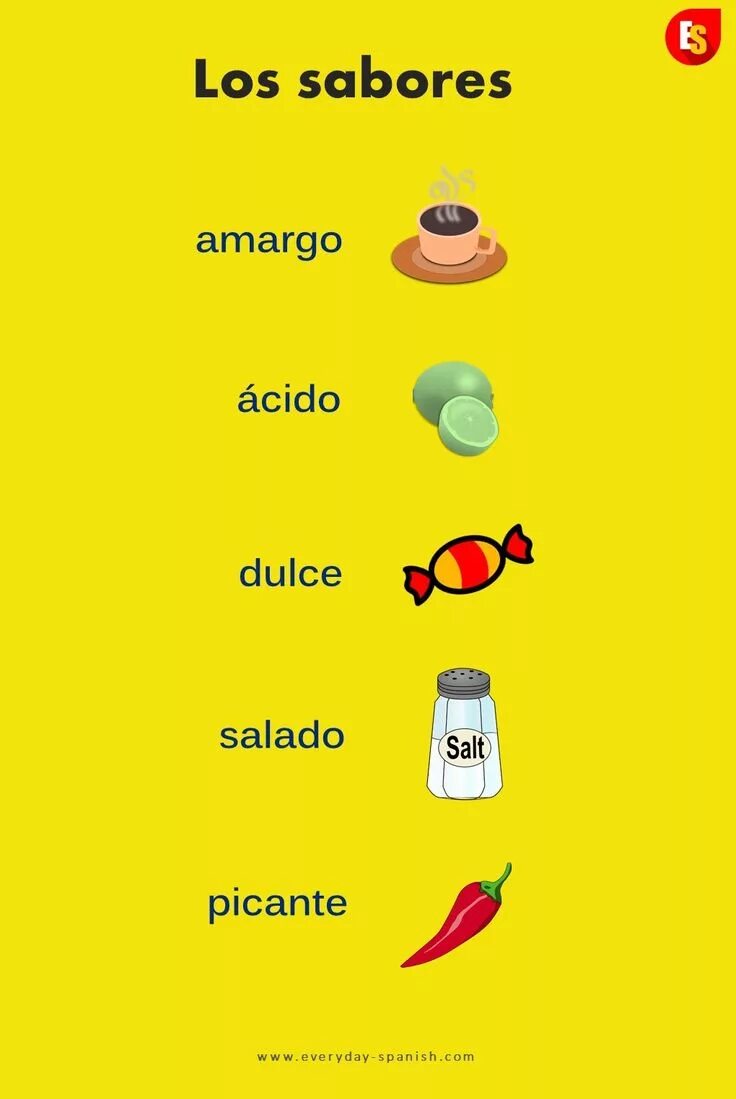 ES

Los sabores

amargo

ácido

dulce

salado

Salt

picante

www.everyday-spanish.com